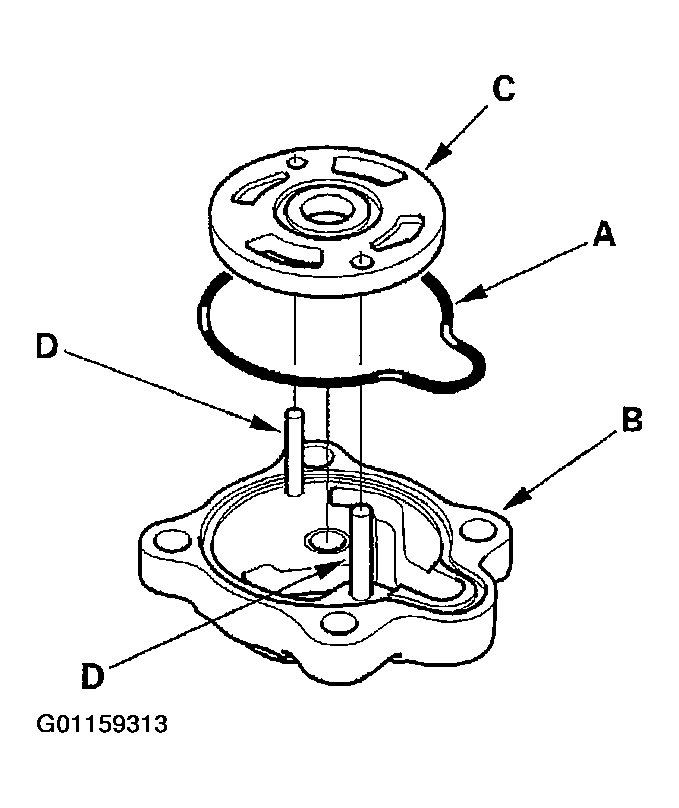 C
A
D
B
D
G01159313