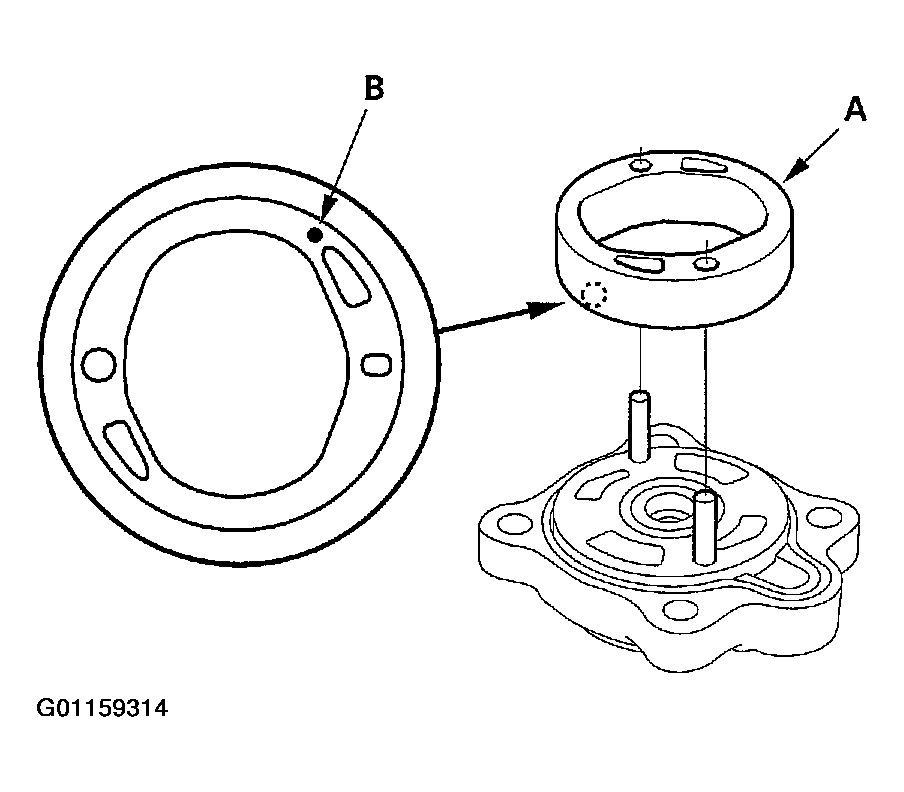 B

A

G01159314