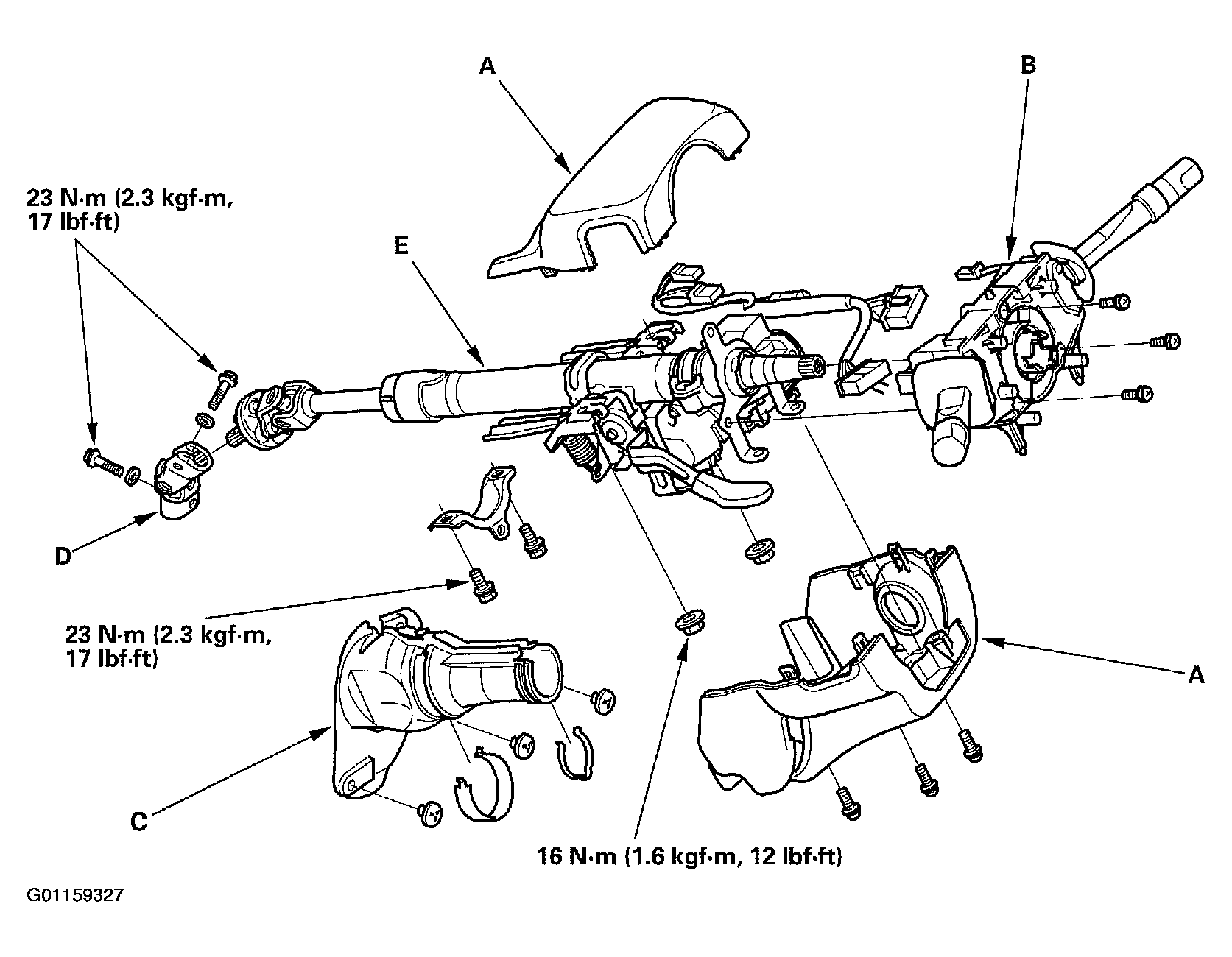 A

B

23 N·m (2.3 kgf·m, 17 lbf·ft)

E

D

23 N·m (2.3 kgf·m, 17 lbf·ft)

A

C

16 N·m (1.6 kgf·m, 12 lbf·ft)

G01159327