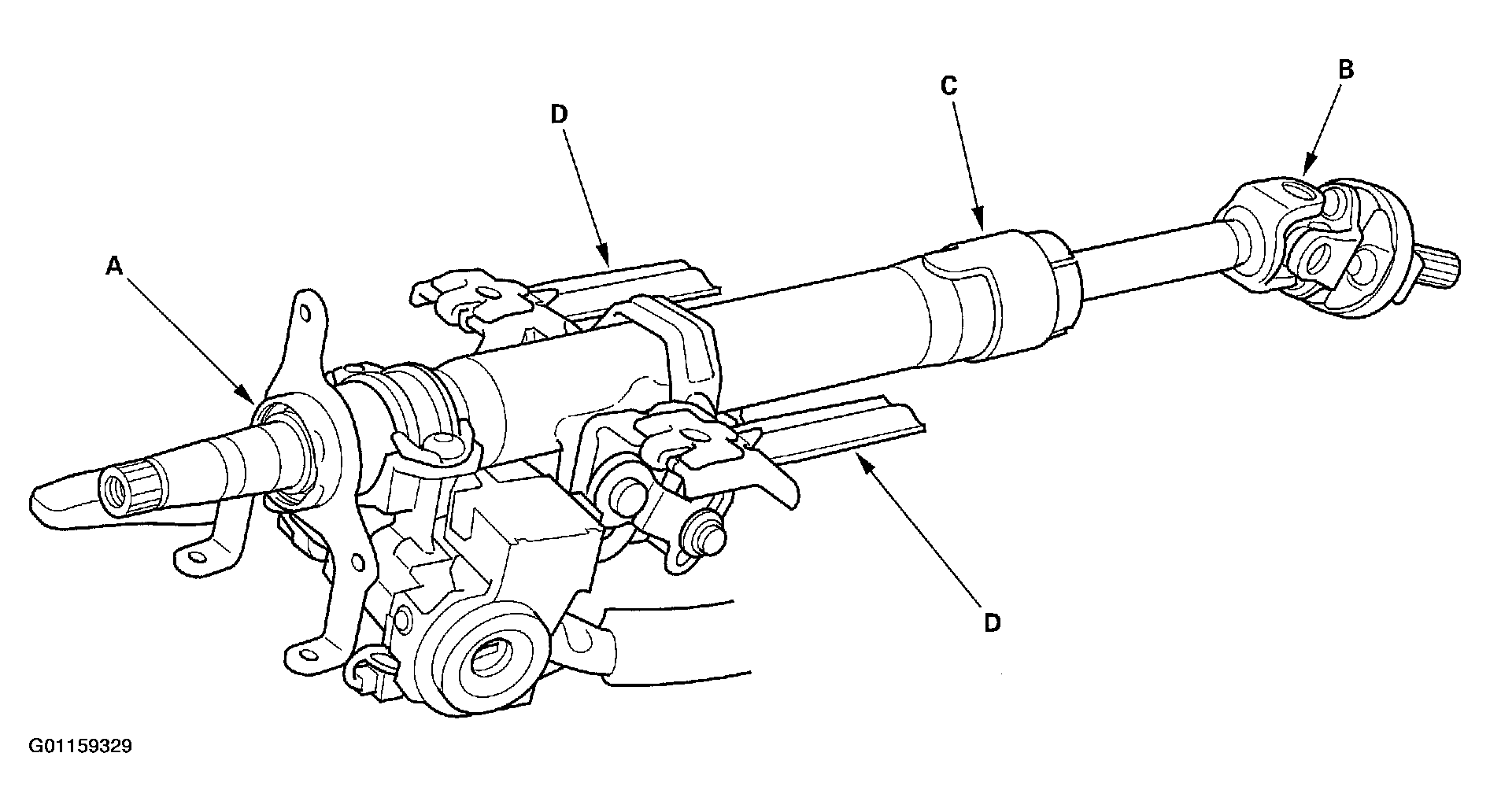 B

C

D

A

D

G01159329