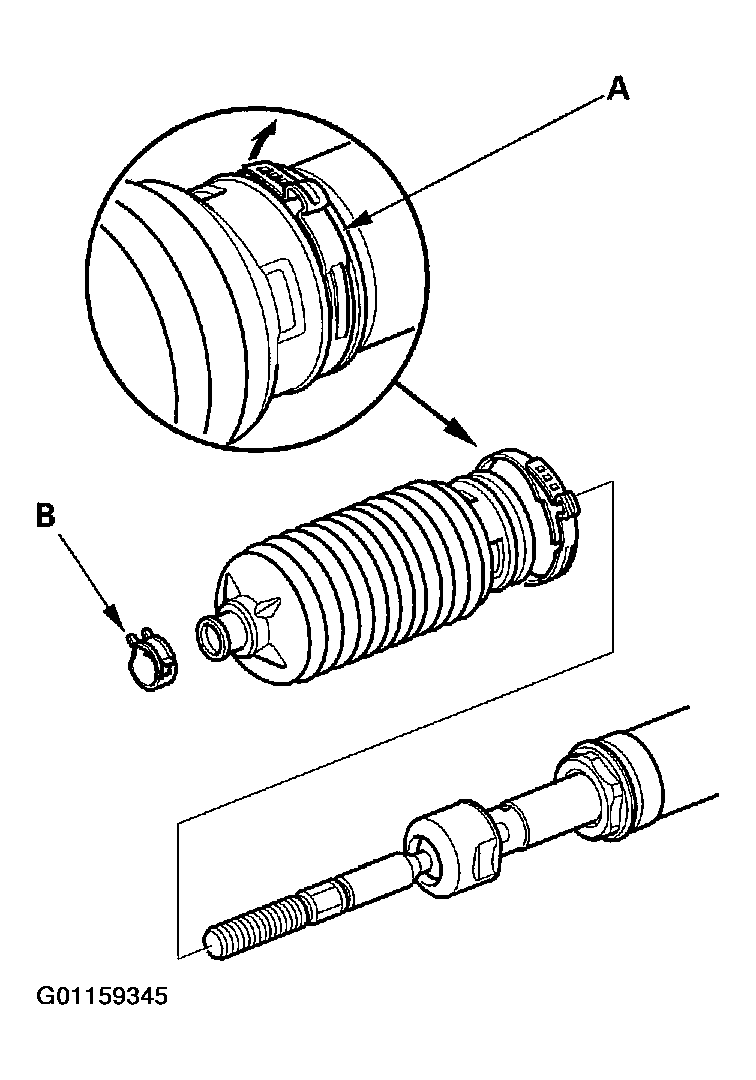 A

B

G01159345