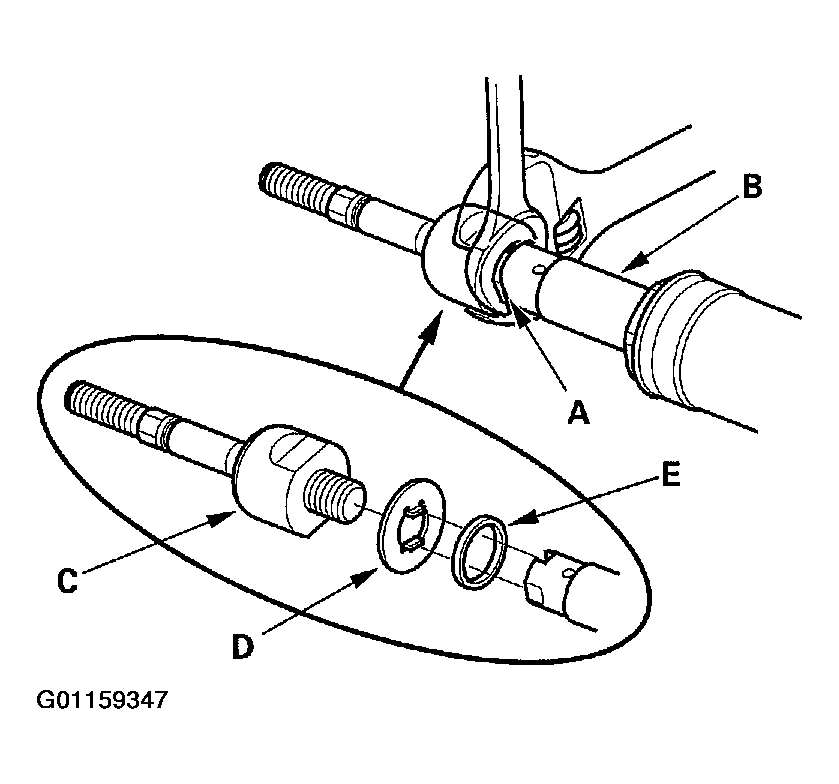 B
A
E
C
D
G01159347