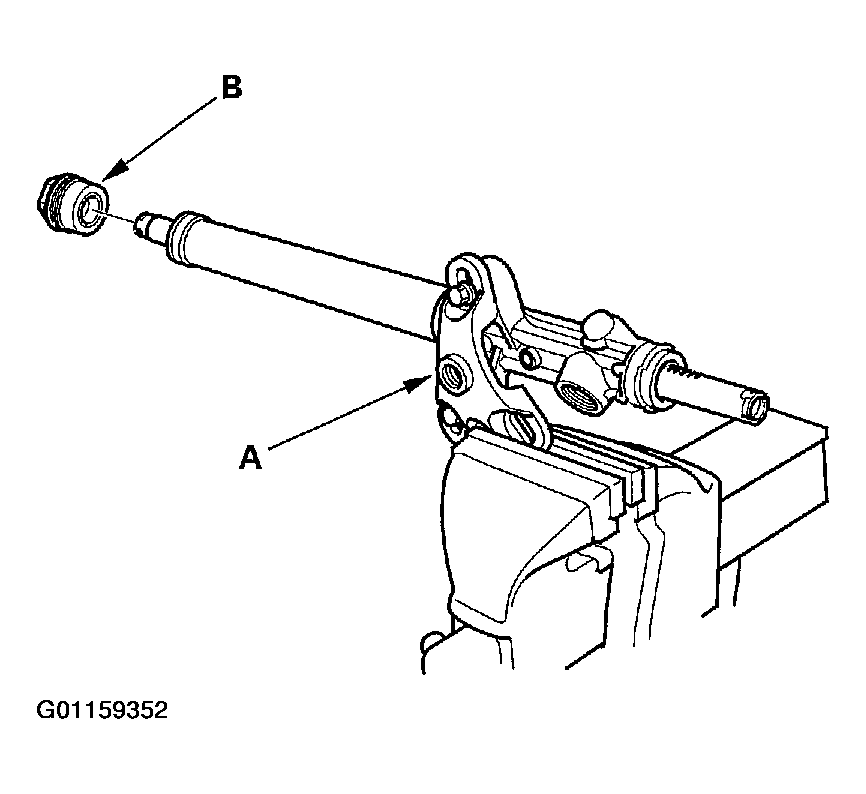 B

A

G01159352