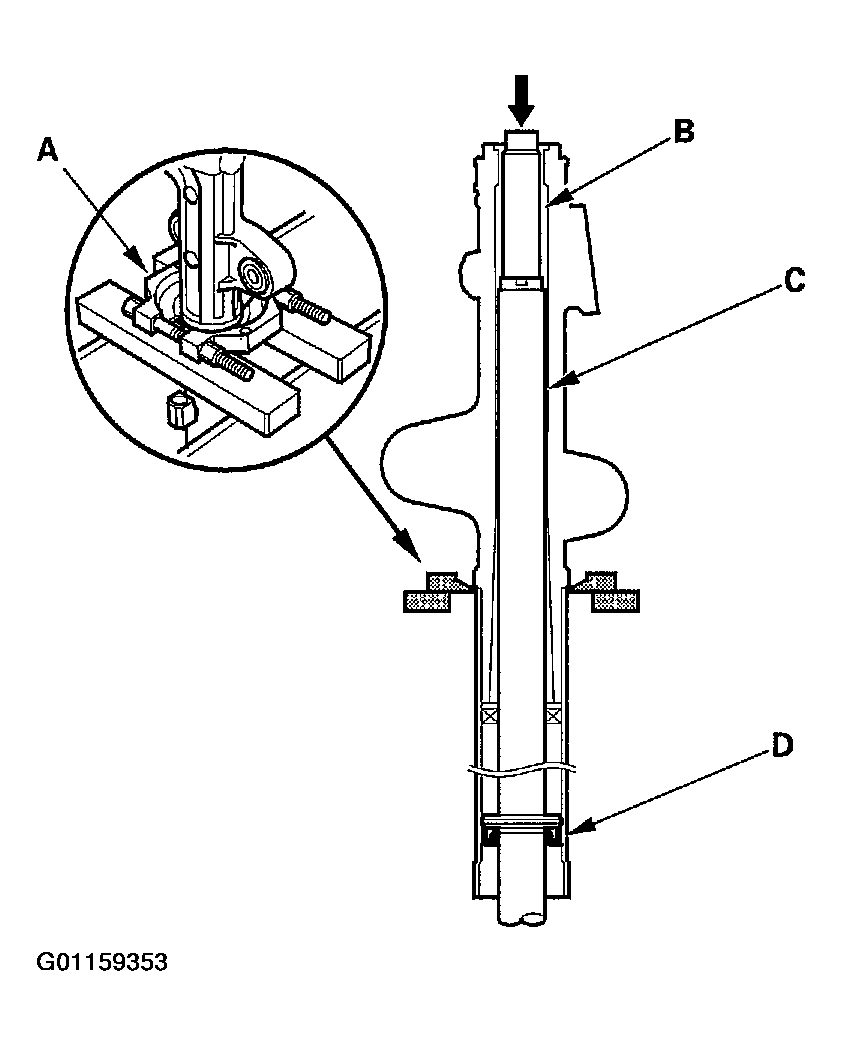 A

B

C

D

G01159353