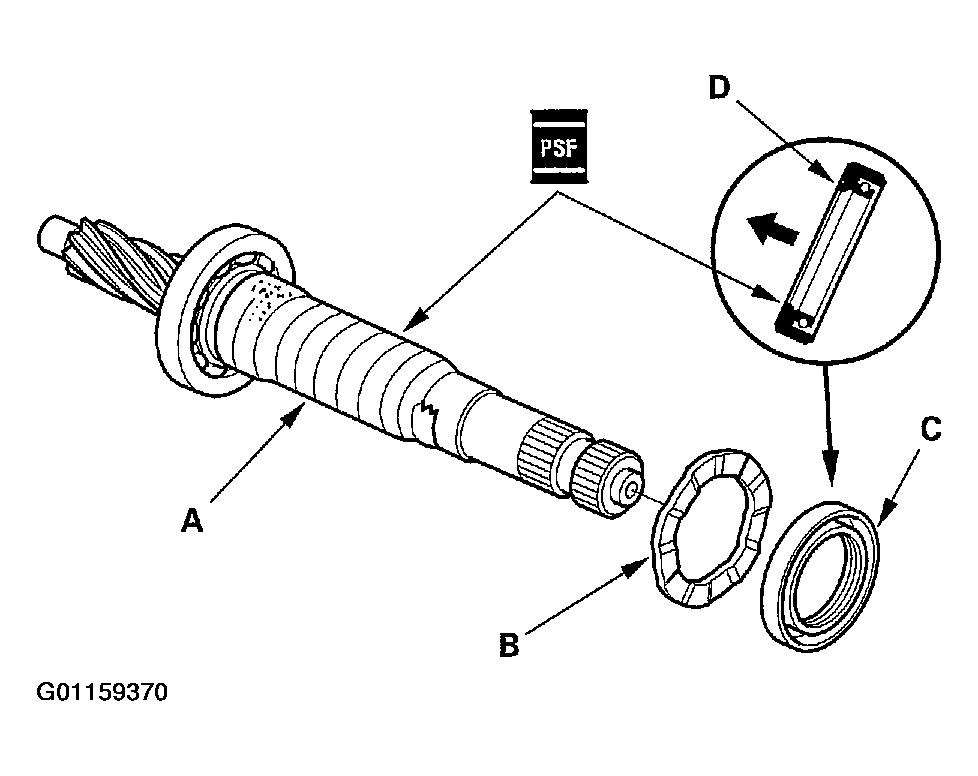 D

PSF

C

A

B

G01159370