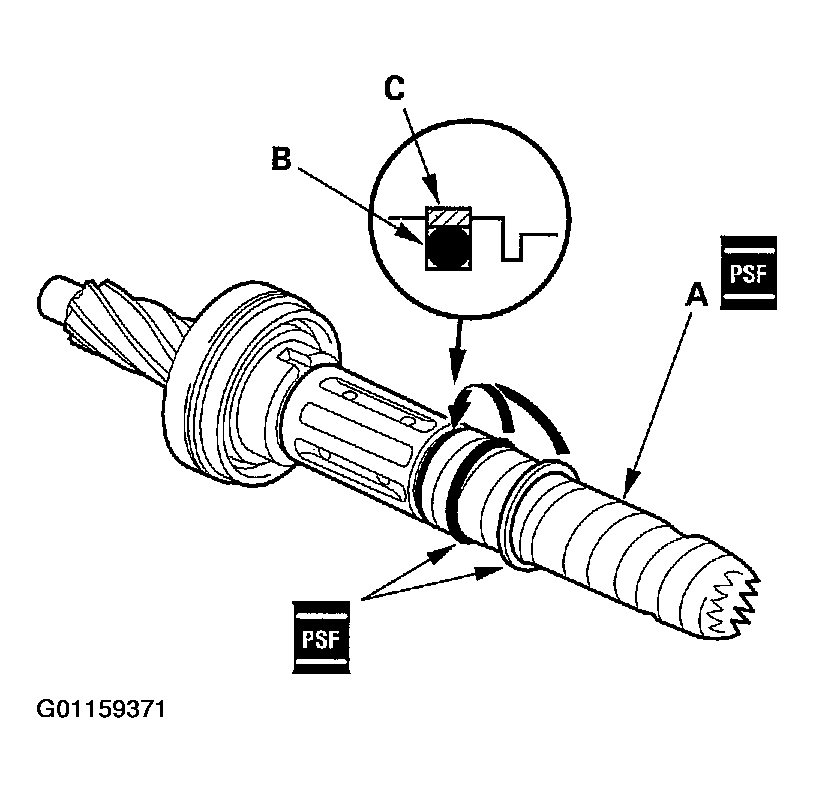 C
B
PSF
A
PSF
G01159371