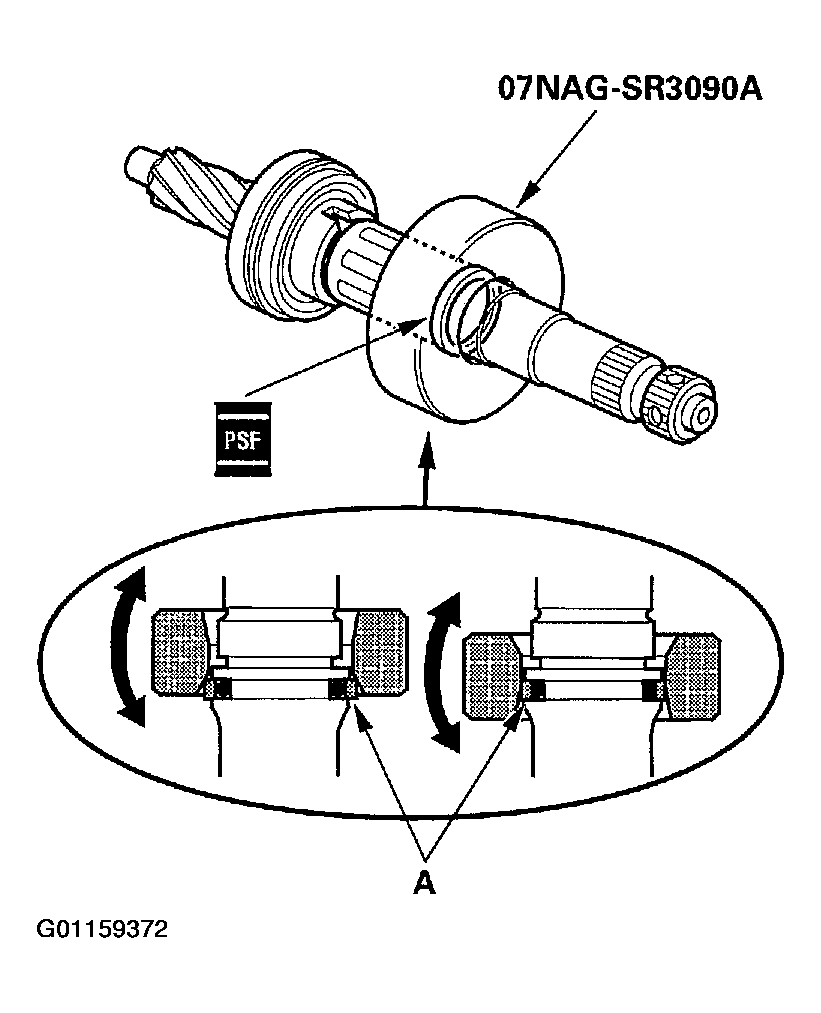 07NAG-SR3090A

PSF

A

G01159372