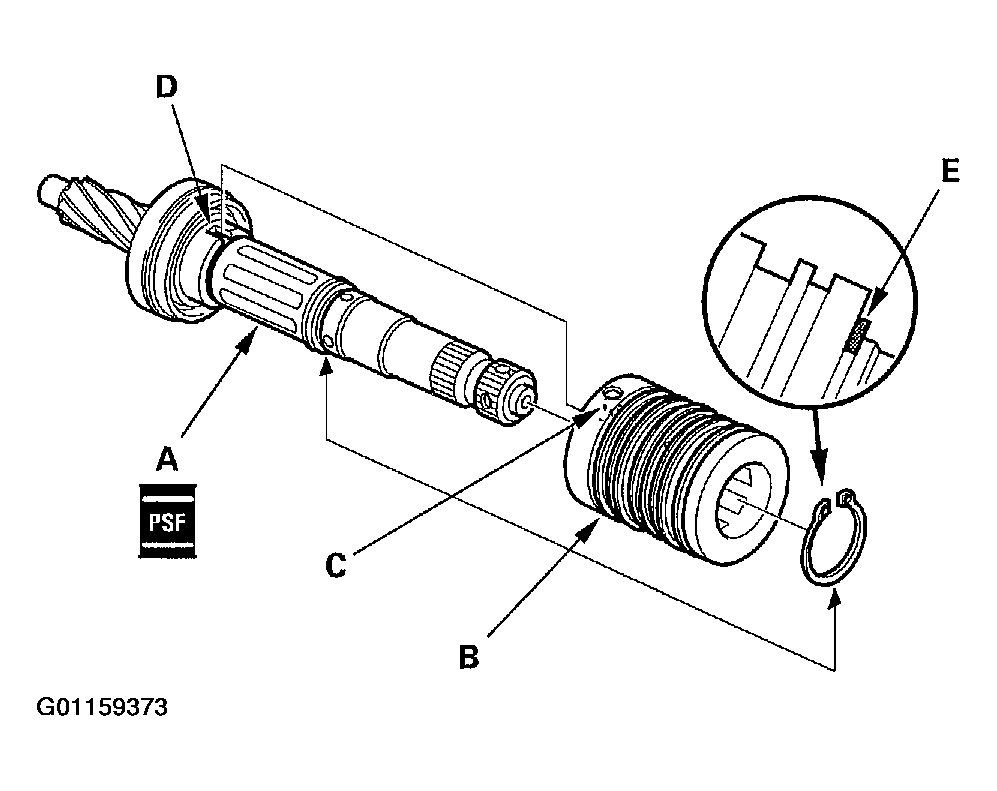 D

E

A

PSF

C

B

G01159373