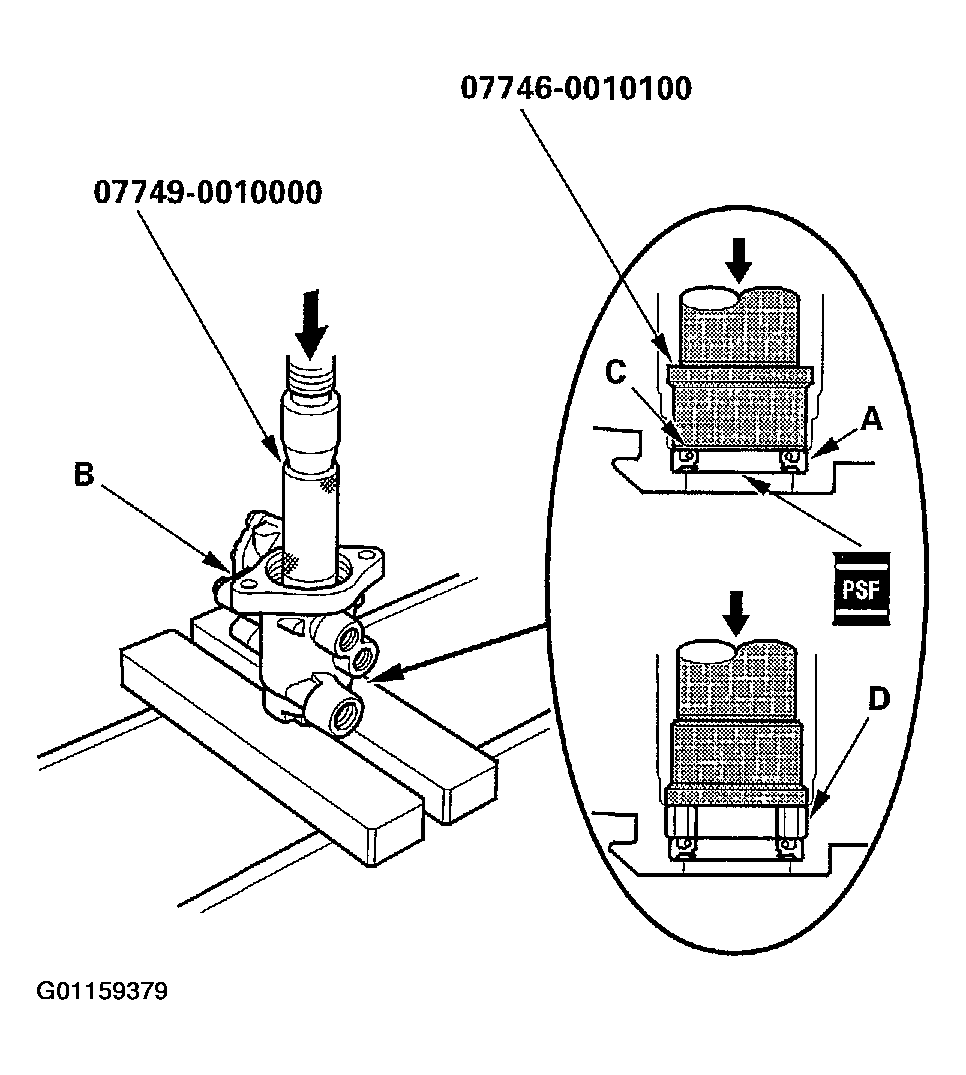 07746-0010100

07749-0010000

B

C

A

PSF

D

G01159379