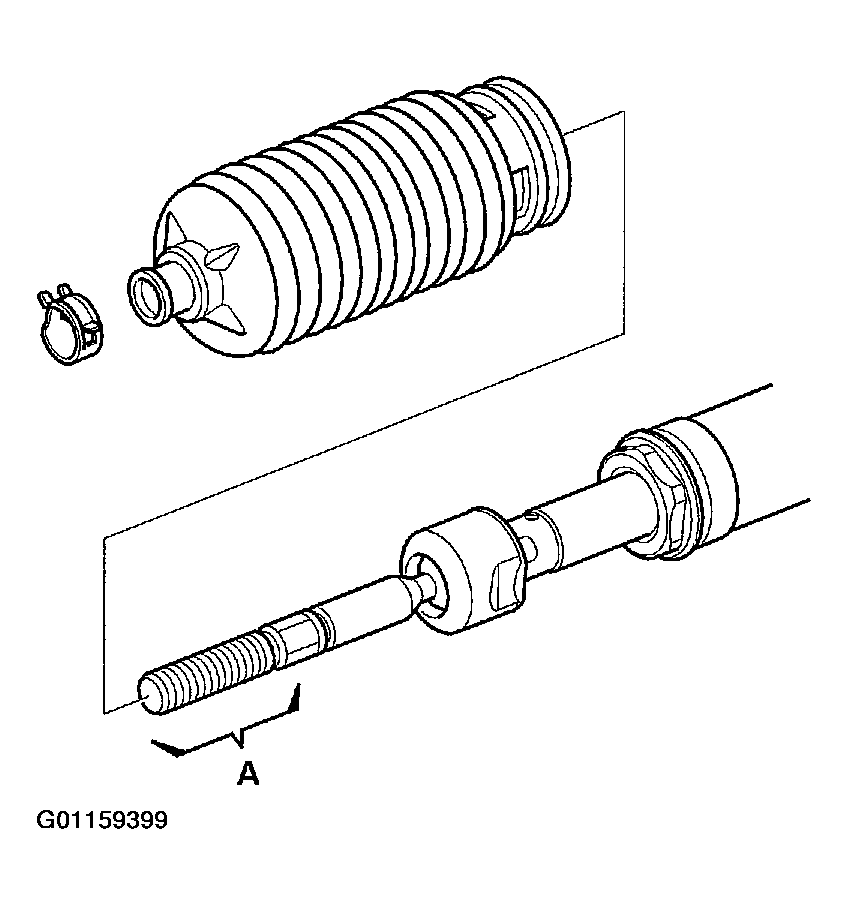 A

G01159399