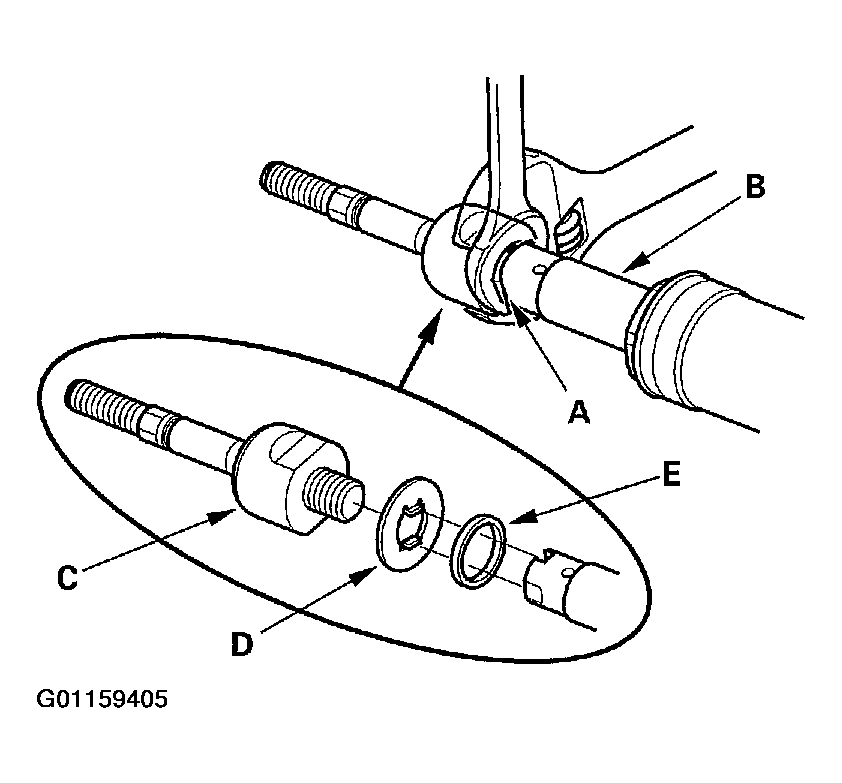 B

A

E

C

D

G01159405