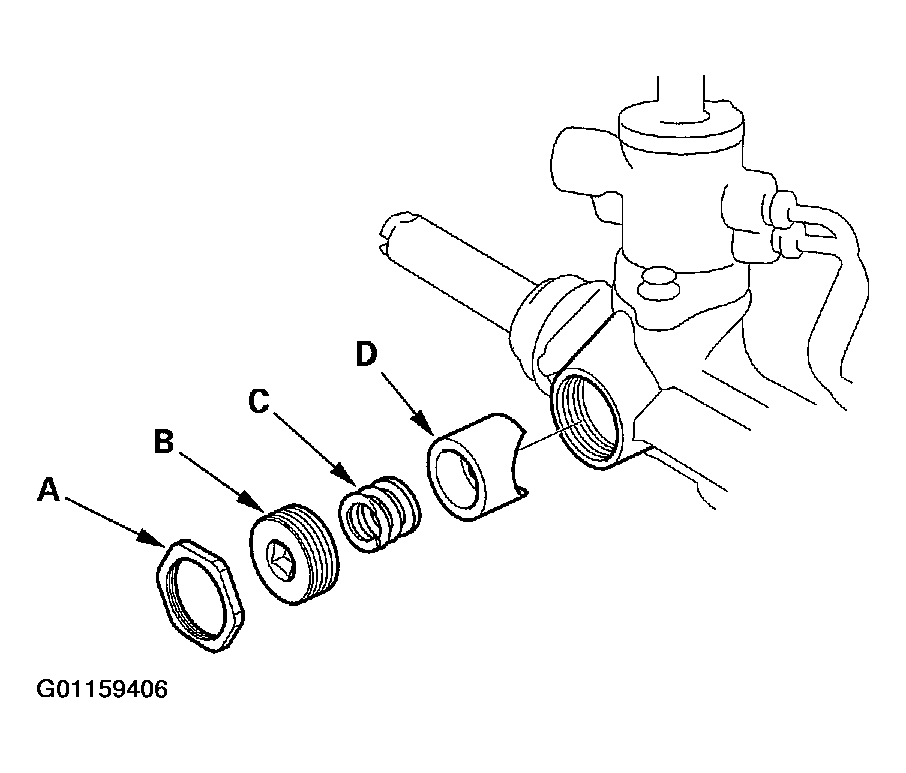 D
C
B
A
G01159406