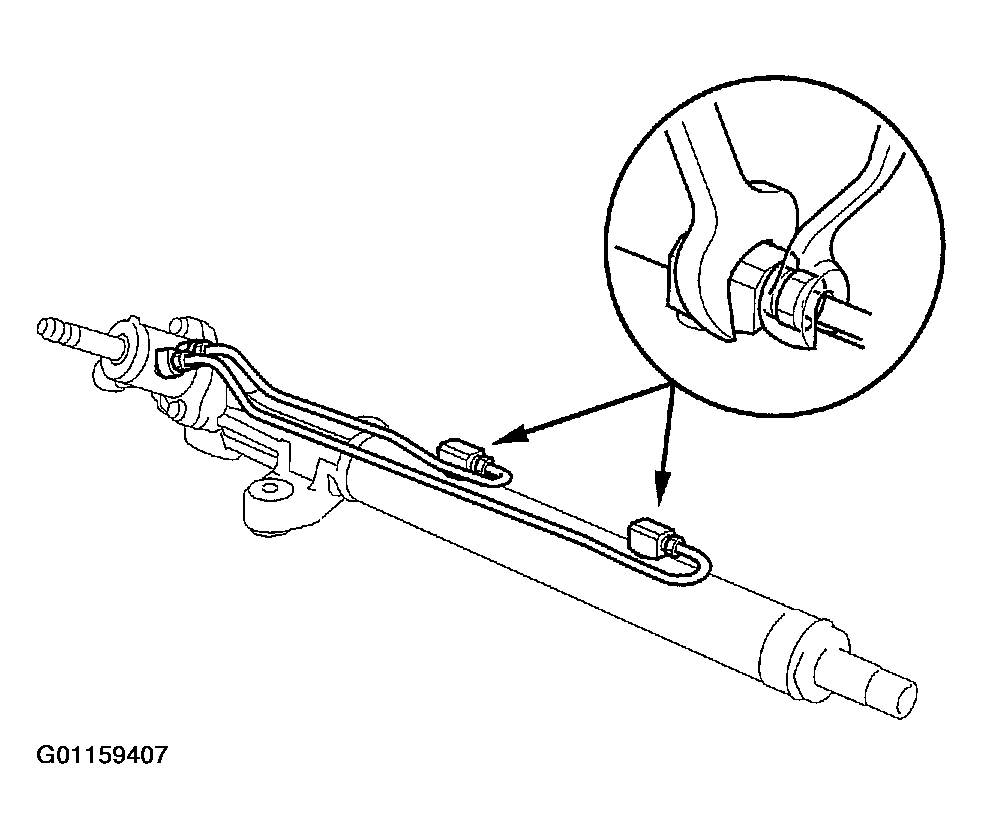 G01159407