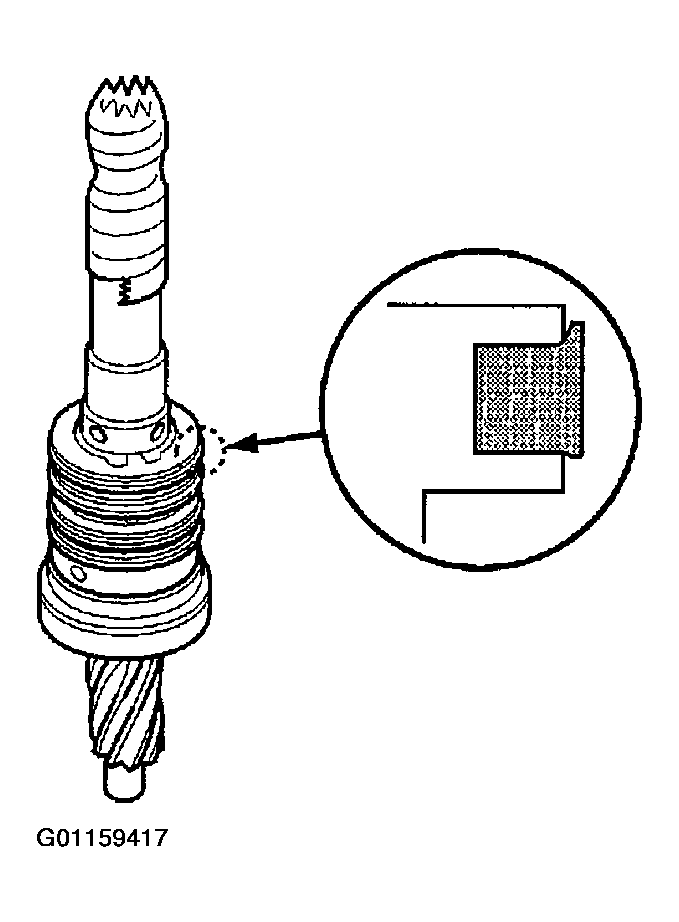 G01159417