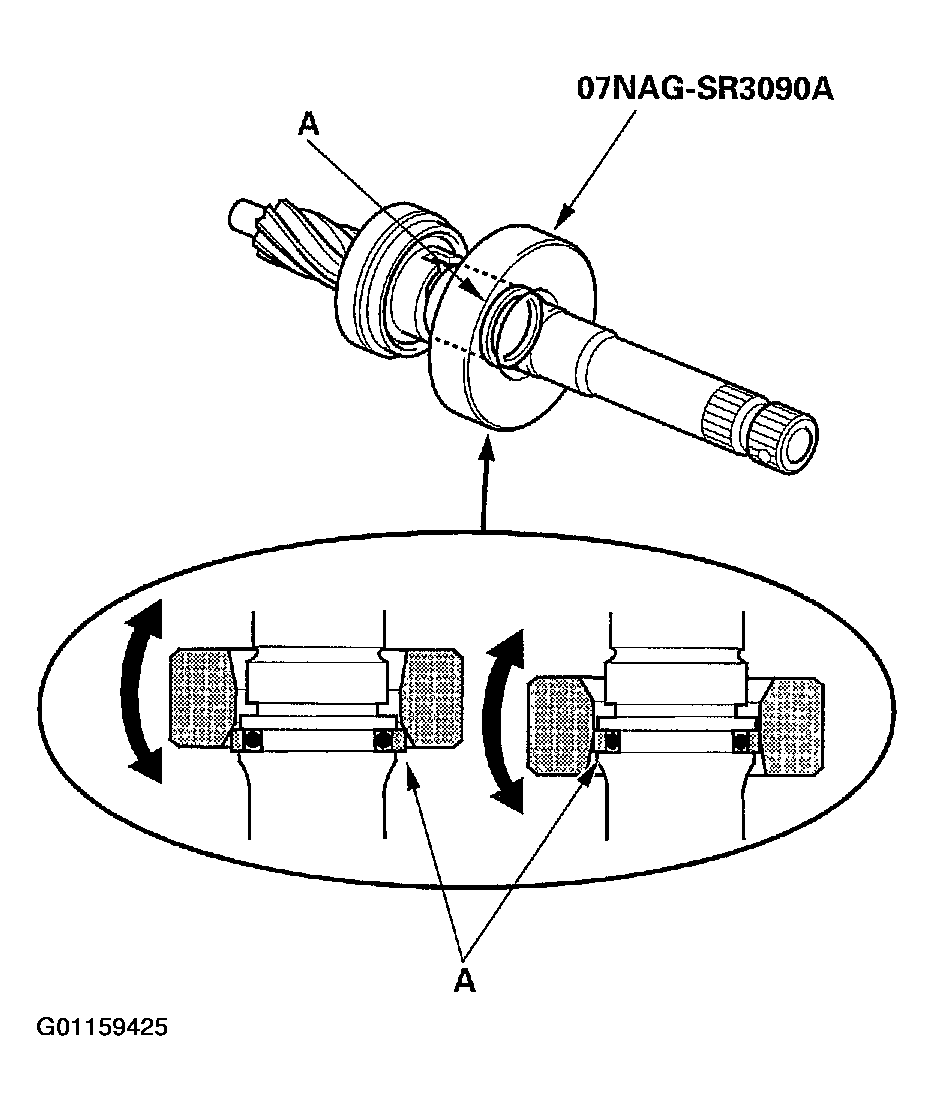 07NAG-SR3090A

A

A

G01159425