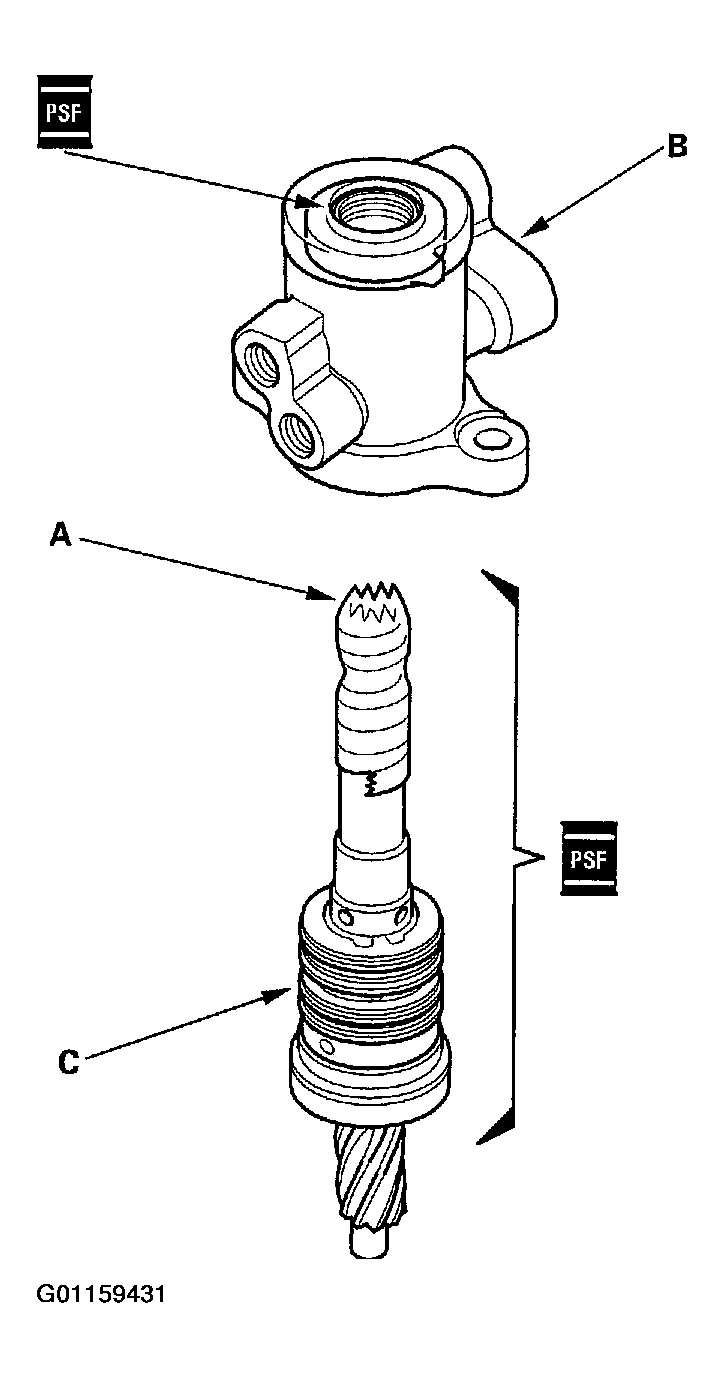 PSF
B
A
PSF
C
G01159431