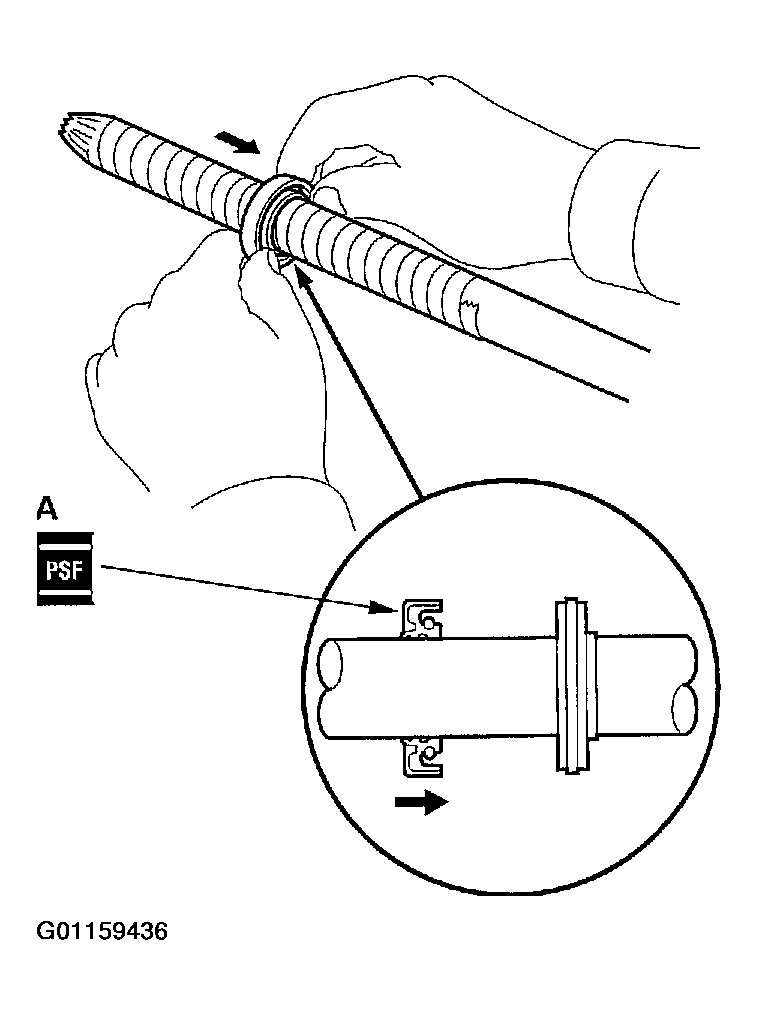 A

PSF

G01159436