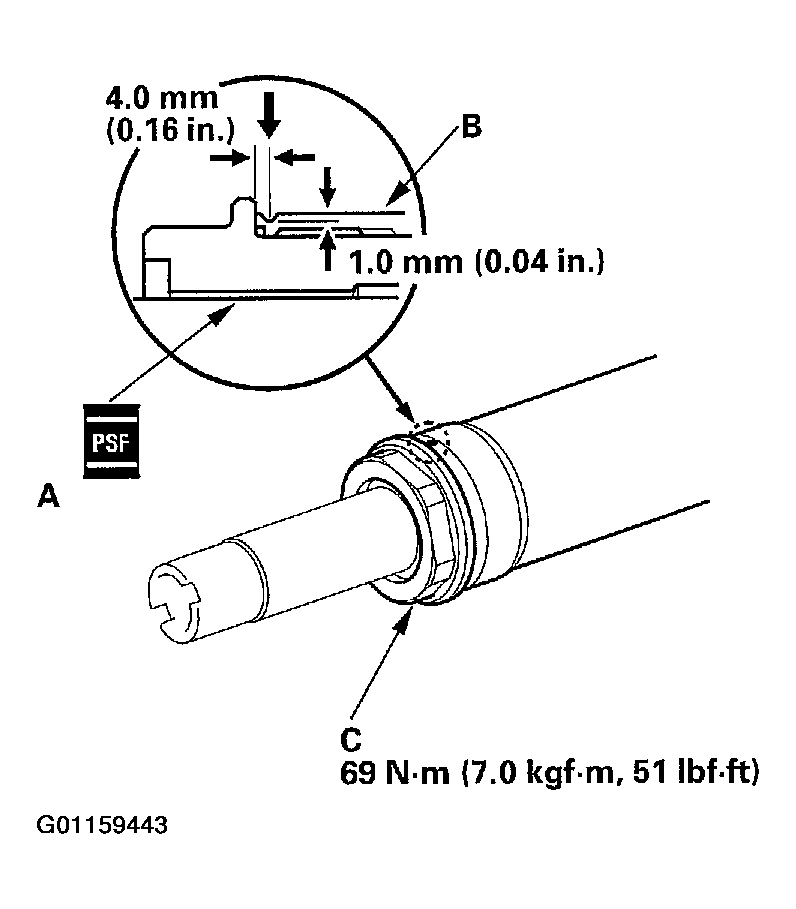 4.0 mm
(0.16 in.)

B

1.0 mm (0.04 in.)

PSF

A

C
69 N·m (7.0 kgf·m, 51 lbf·ft)

G01159443