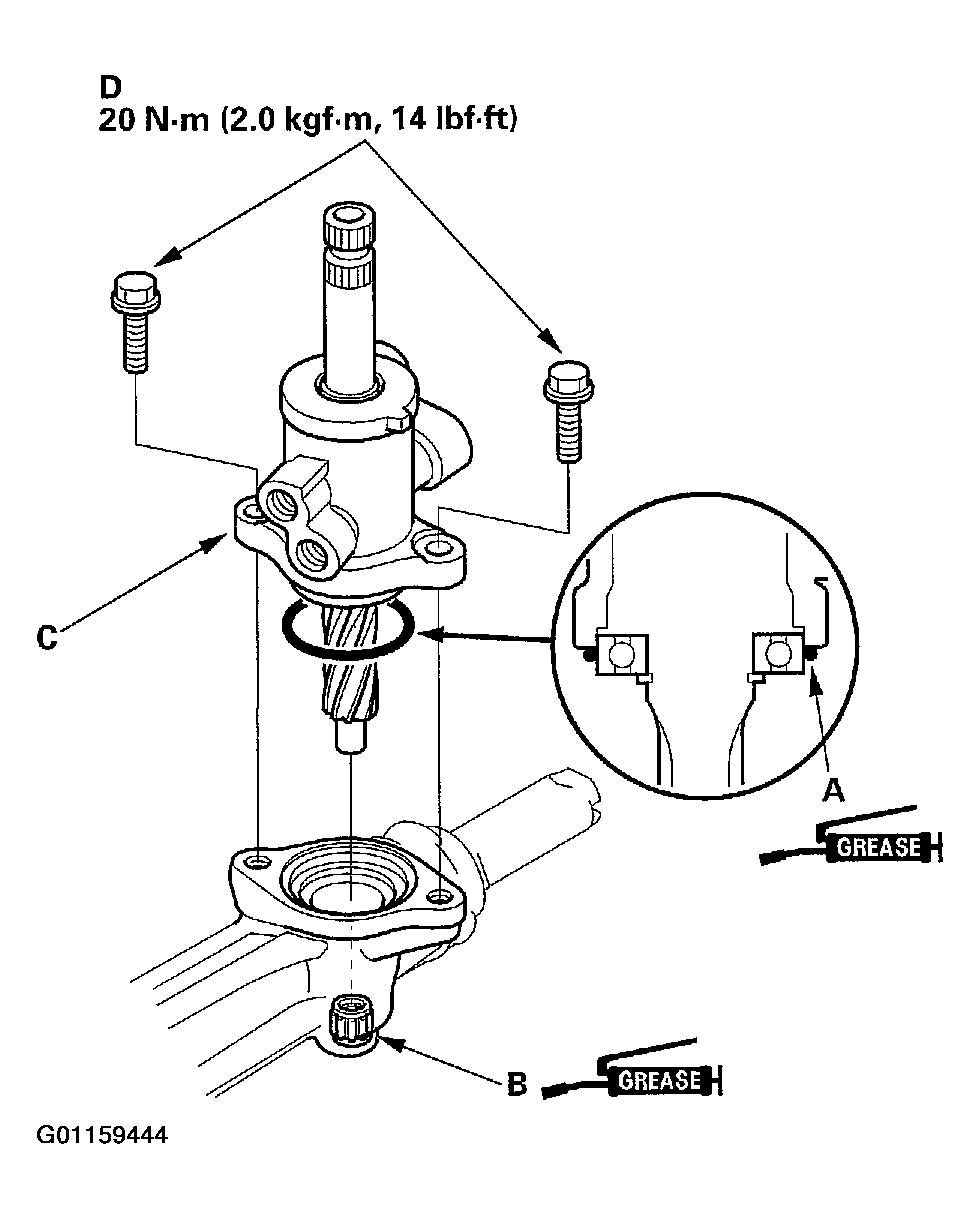 D
20 N·m (2.0 kgf·m, 14 lbf·ft)

C

A

GREASE

B

GREASE

G01159444