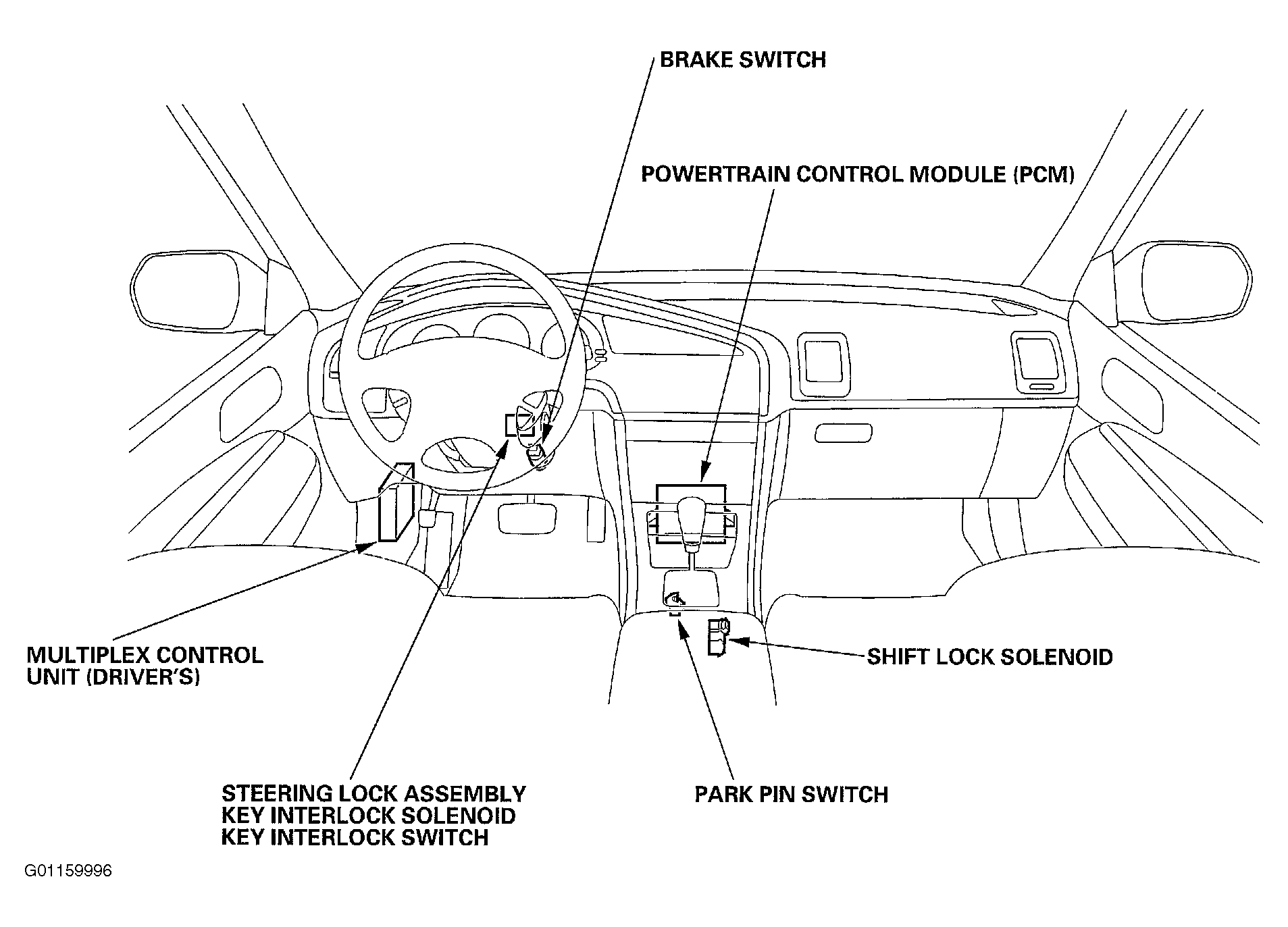 BRAKE SWITCH

POWERTRAIN CONTROL MODULE (PCM)

MULTIPLEX CONTROL UNIT (DRIVER'S)

SHIFT LOCK SOLENOID

STEERING LOCK ASSEMBLY
KEY INTERLOCK SOLENOID
KEY INTERLOCK SWITCH

PARK PIN SWITCH

G01159996