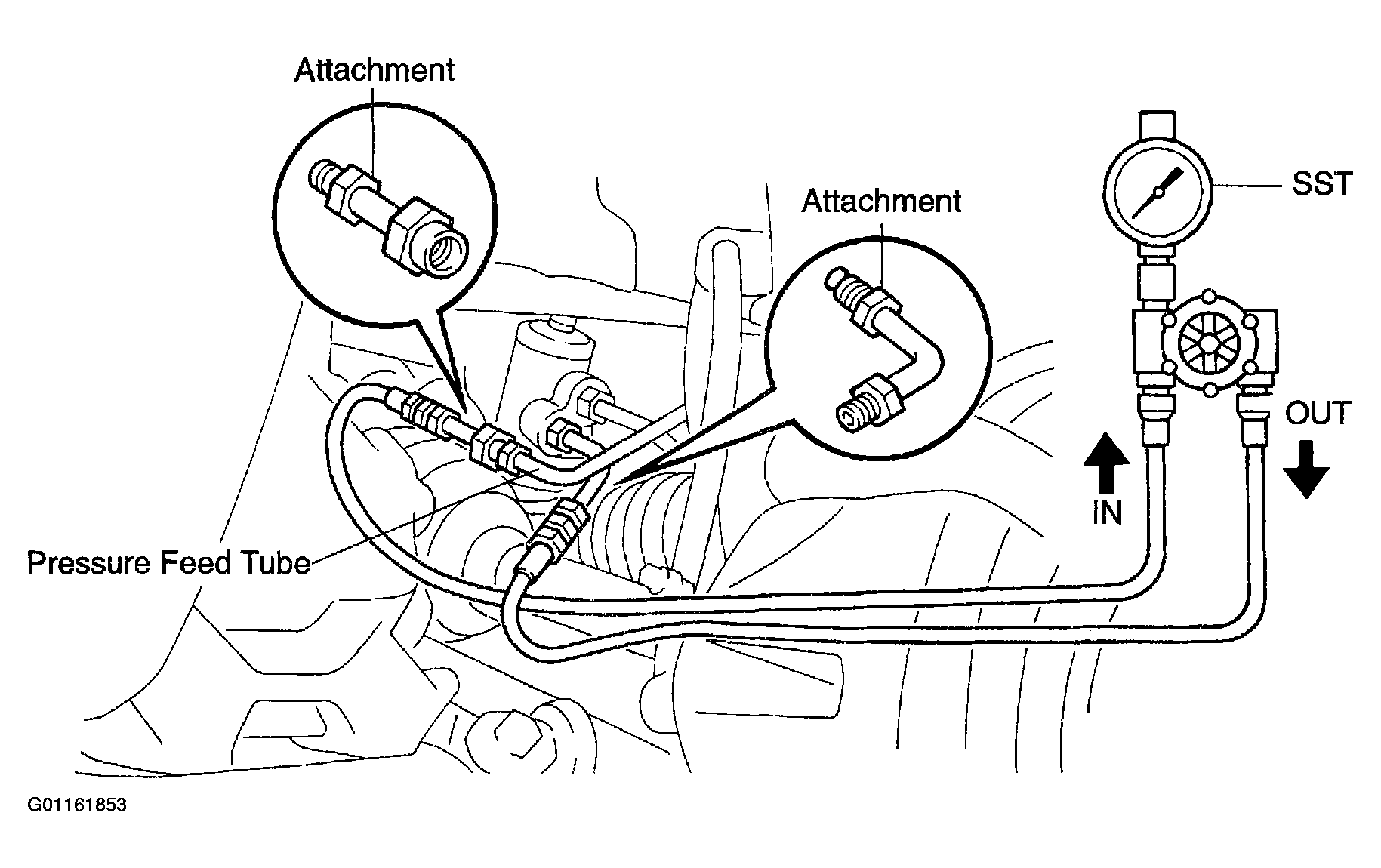 Attachment

Attachment

SST

OUT

IN

Pressure Feed Tube

G01161853