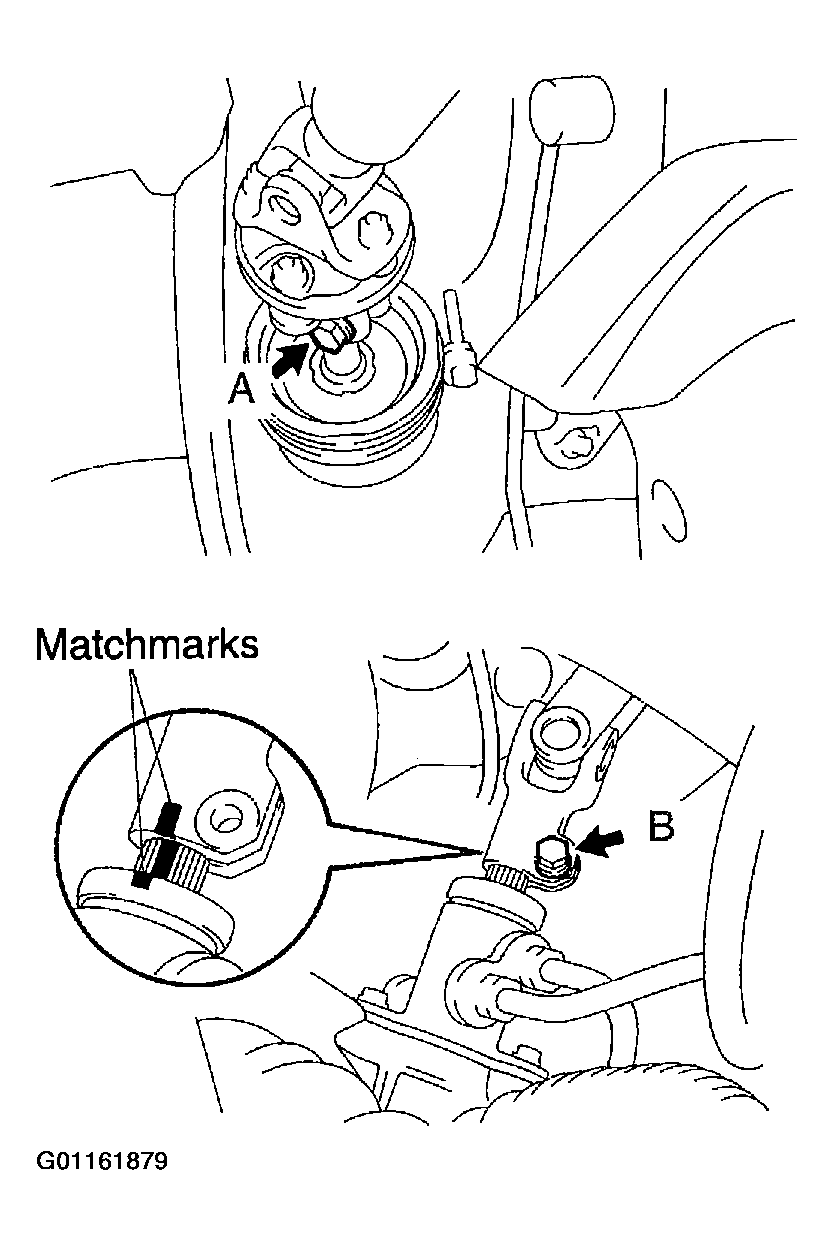 A

Matchmarks

B

G01161879