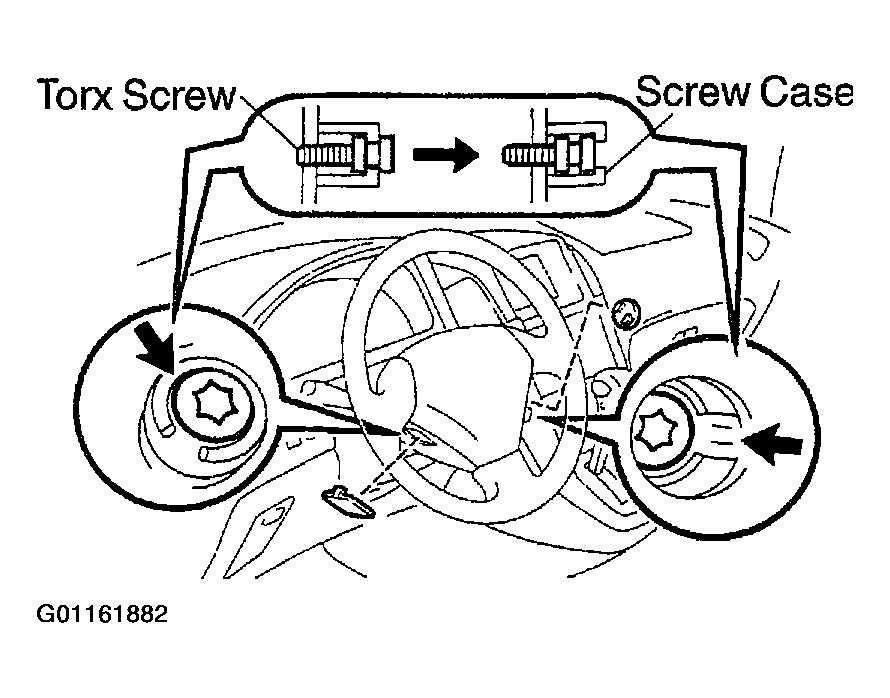 Torx Screw
Screw Case
G01161882