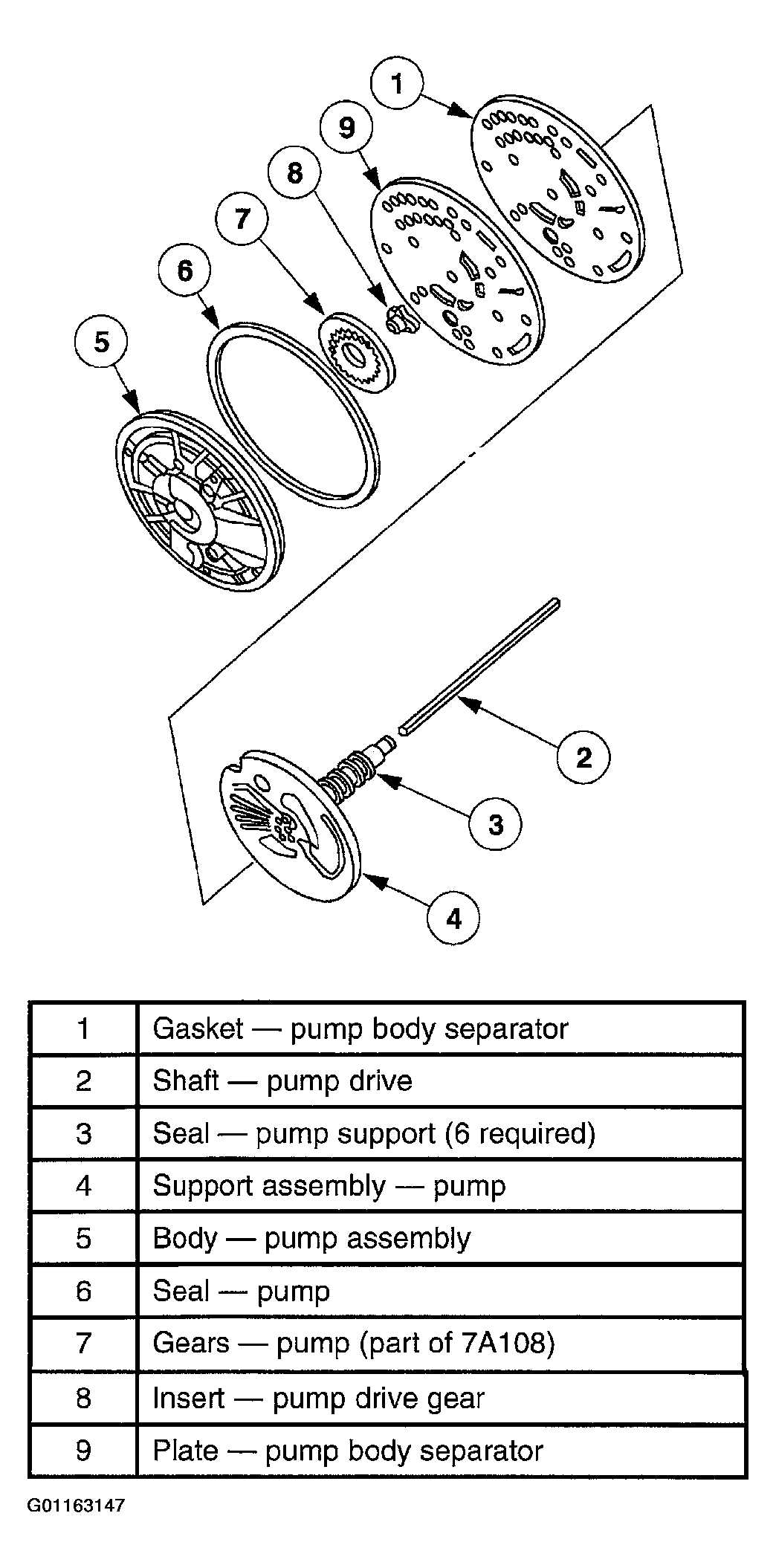 1
9
8
7
6
5
2
3
4

| 1 | Gasket — pump body separator |
|---|---|
| 2 | Shaft — pump drive |
| 3 | Seal — pump support (6 required) |
| 4 | Support assembly — pump |
| 5 | Body — pump assembly |
| 6 | Seal — pump |
| 7 | Gears — pump (part of 7A108) |
| 8 | Insert — pump drive gear |
| 9 | Plate — pump body separator |

G01163147