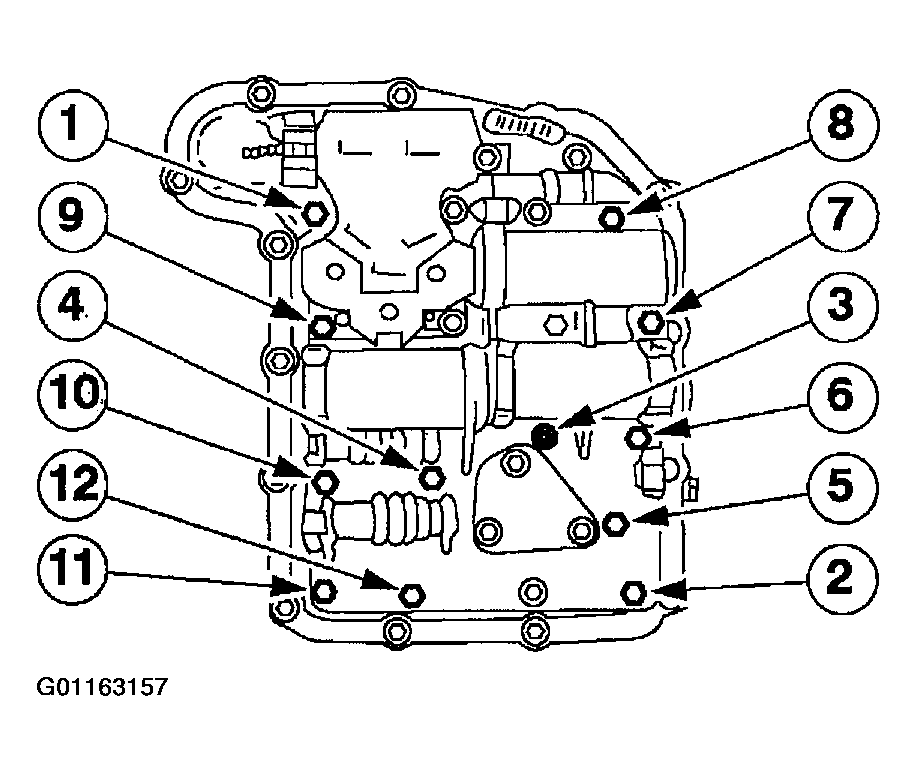 1
9
4
10
12
11
8
7
3
6
5
2
G01163157