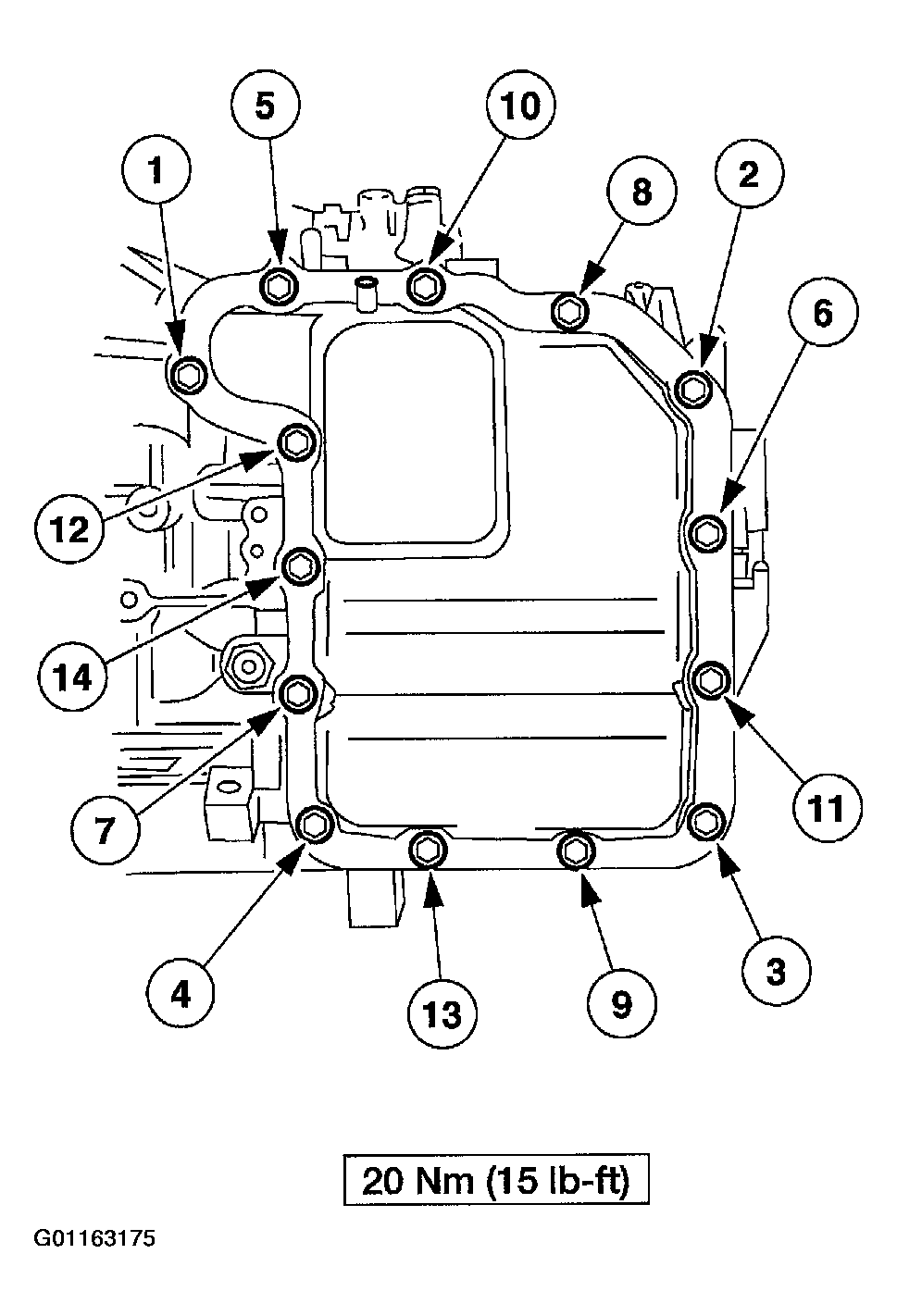 5
10
1
8
2
6
12
14
7
11
4
13
9
3

20 Nm (15 lb-ft)

G01163175