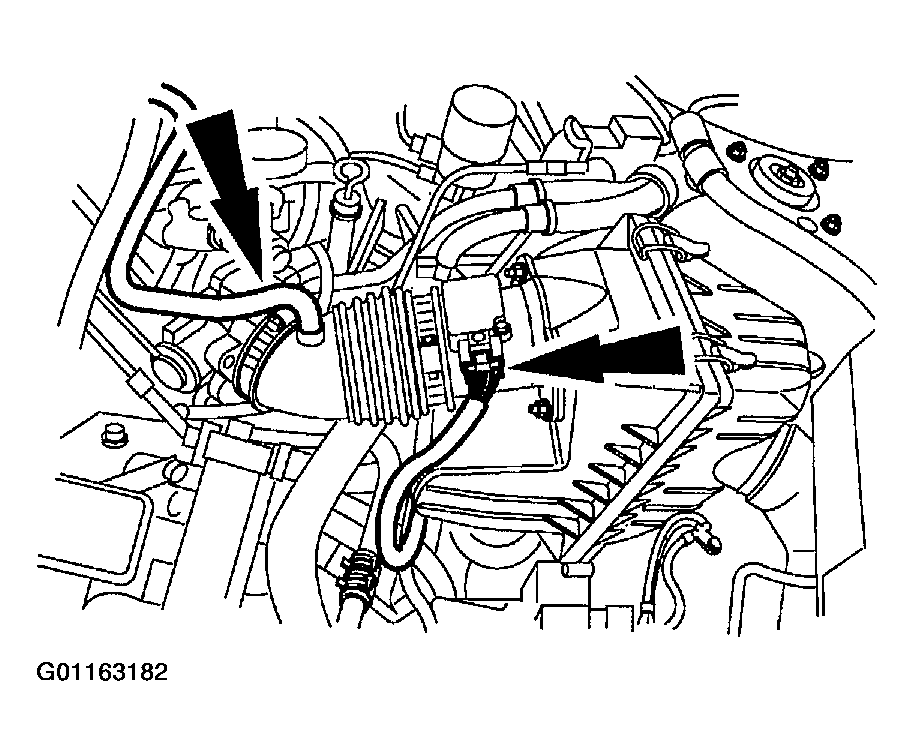 G01163182