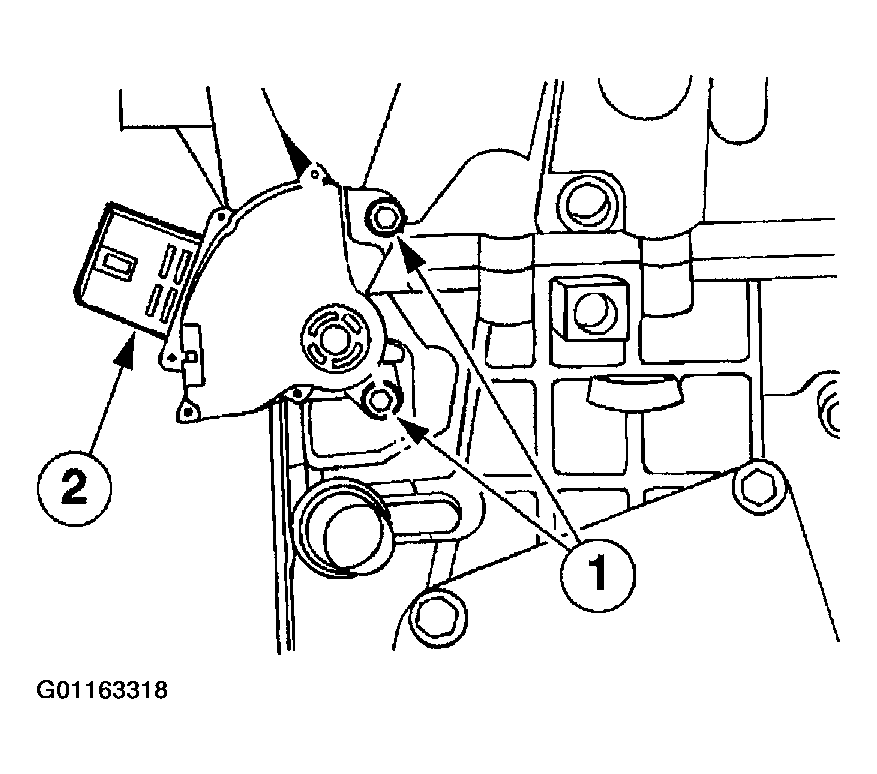 2

1

G01163318