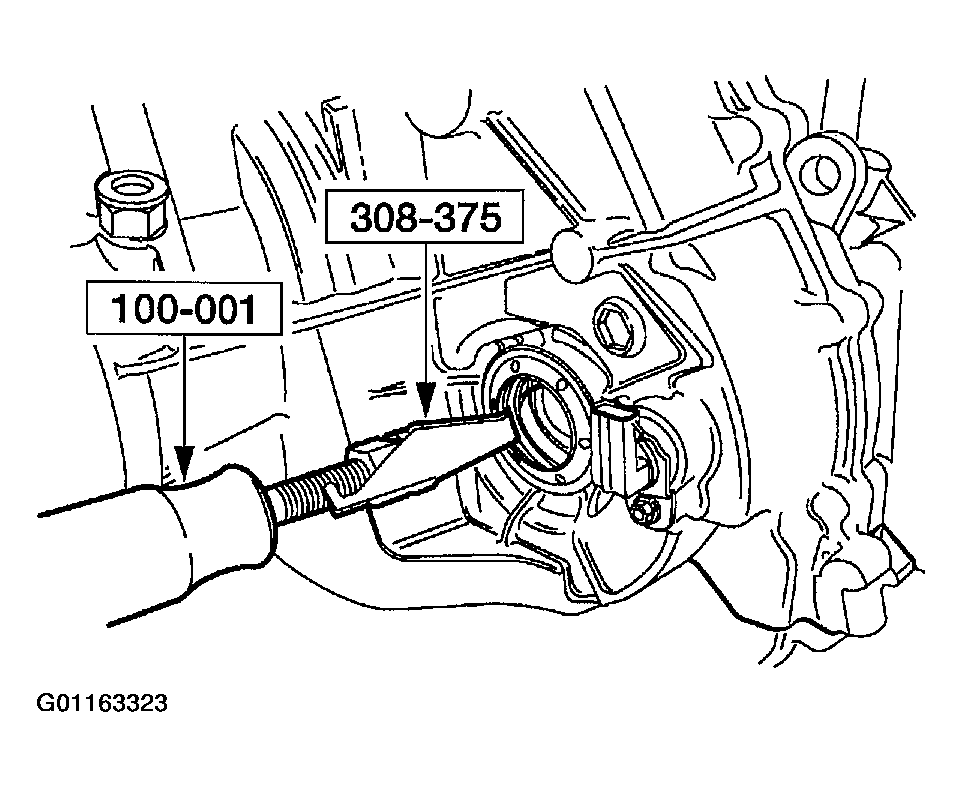 308-375

100-001

G01163323