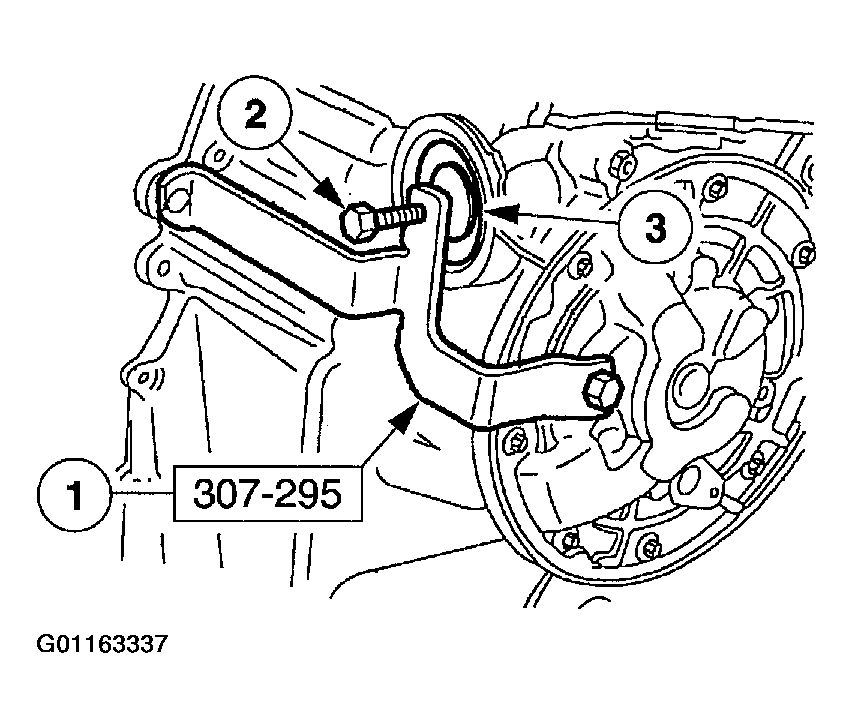 2

3

1

307-295

G01163337