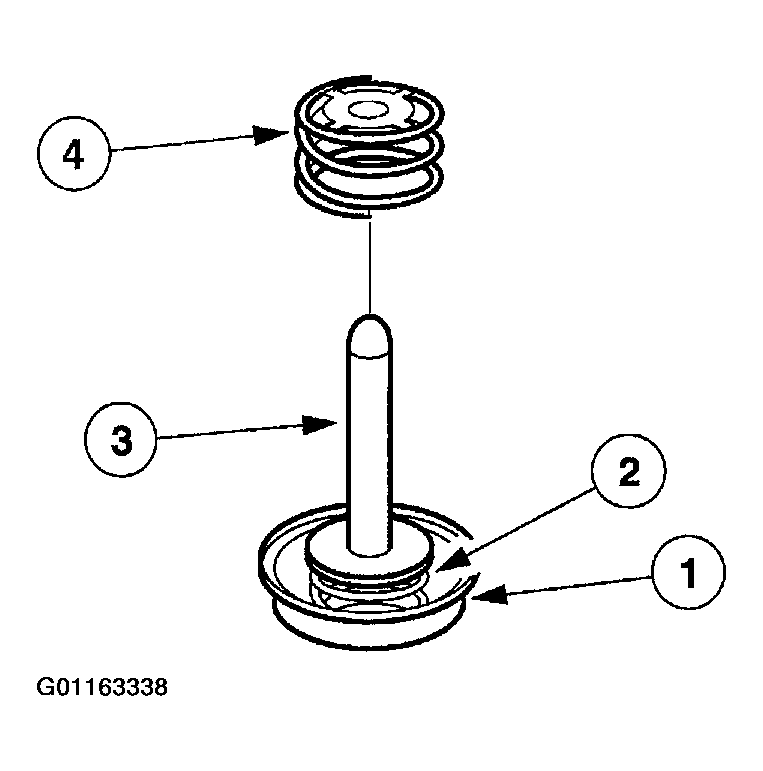 4

3

2

1

G01163338