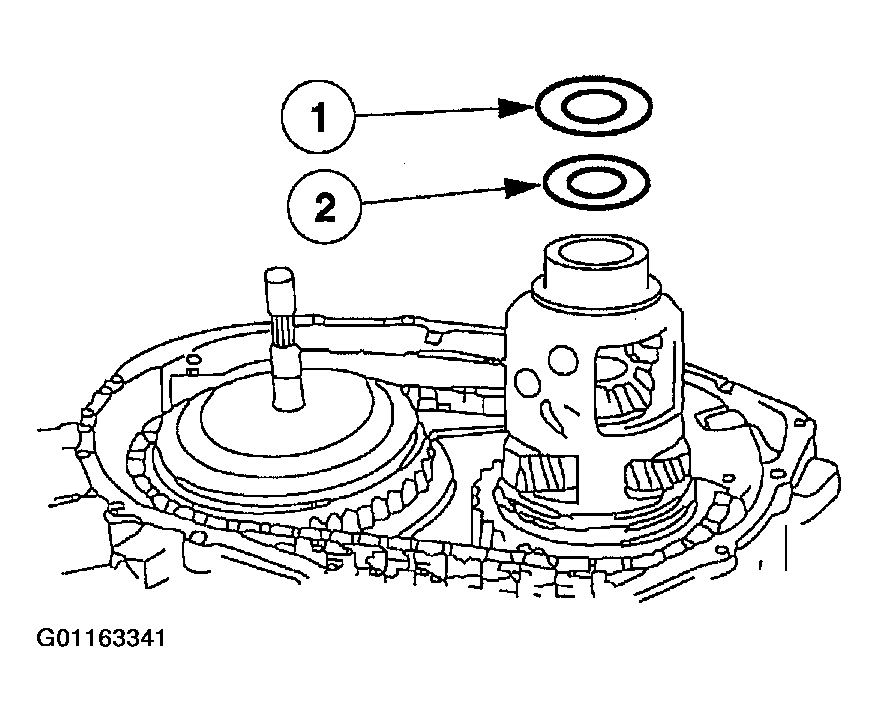 1
2
G01163341