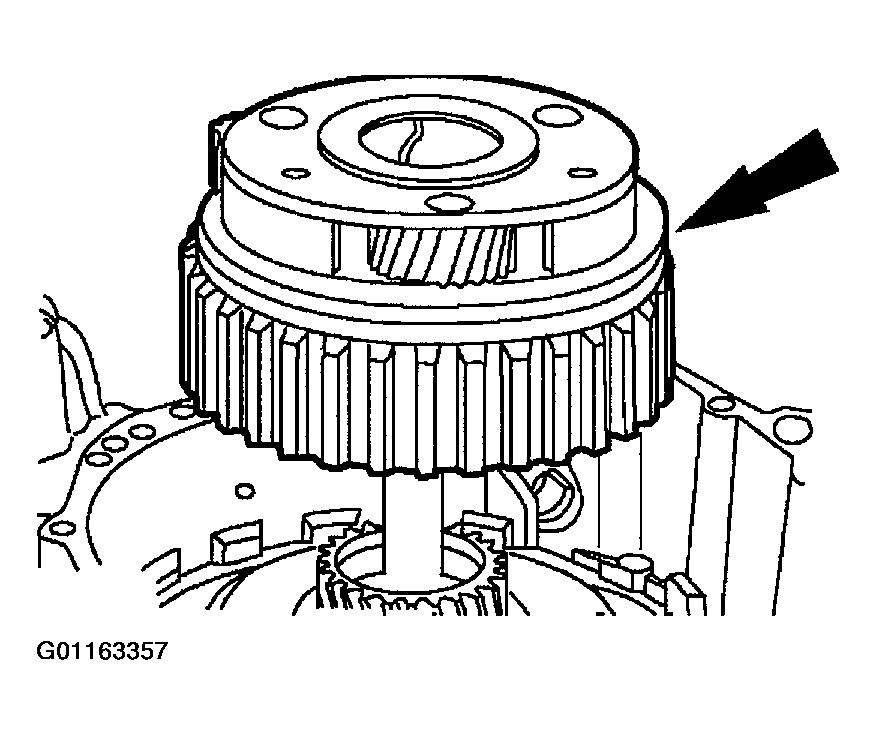 G01163357