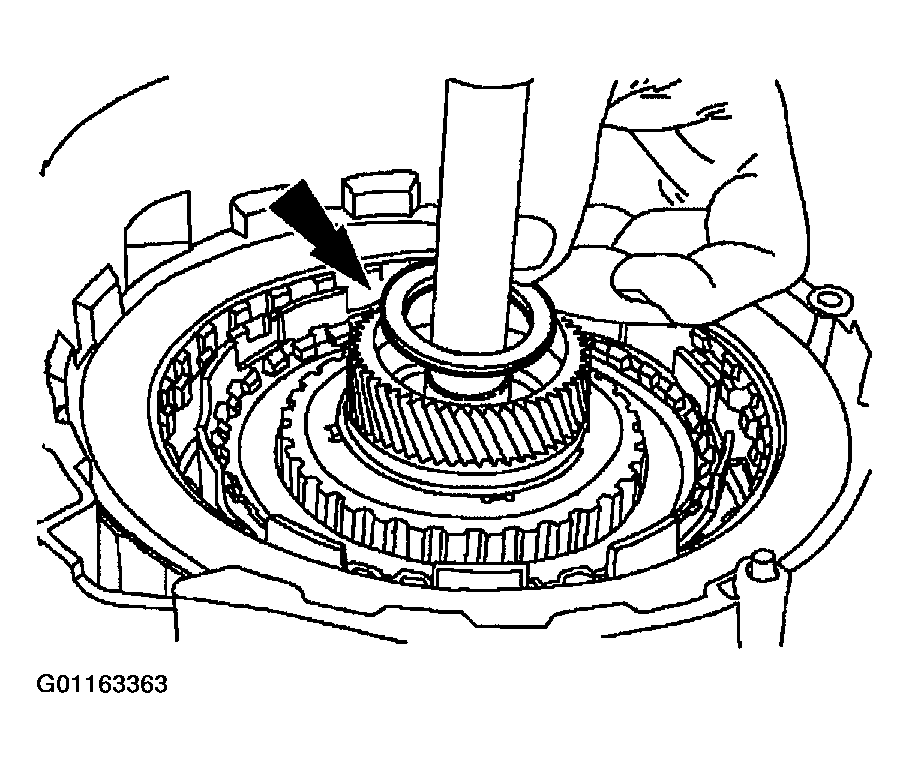 G01163363