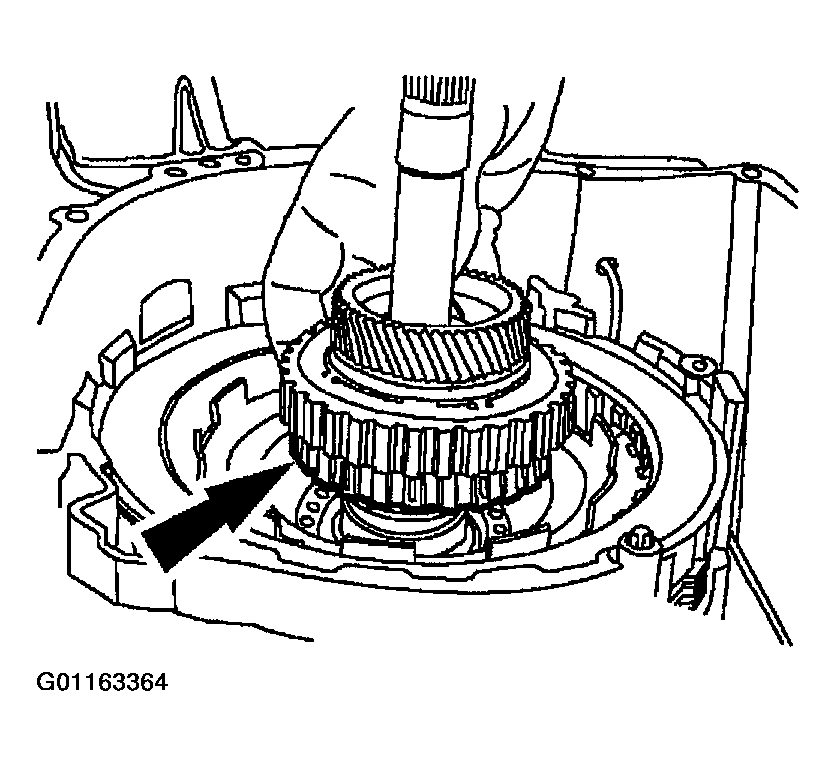 G01163364