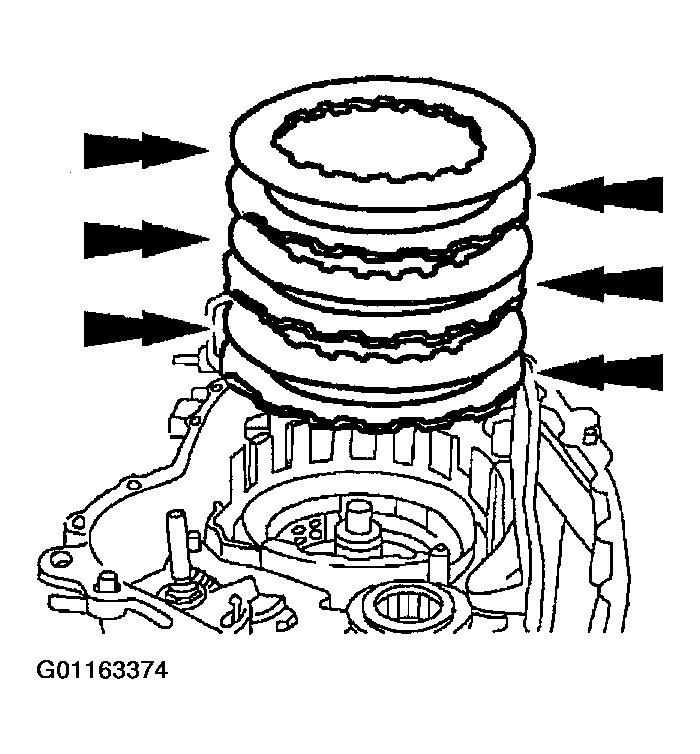 G01163374