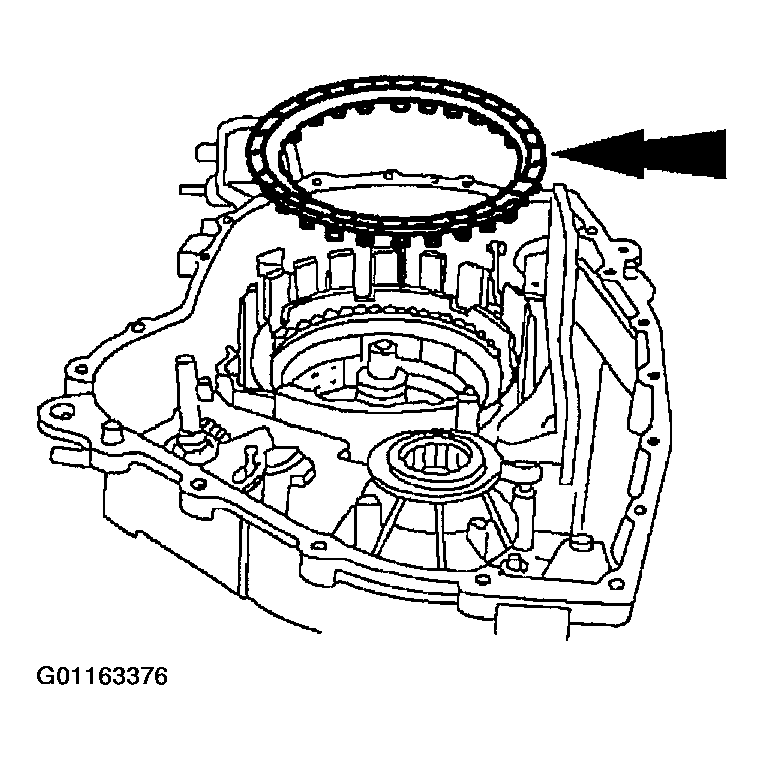 G01163376