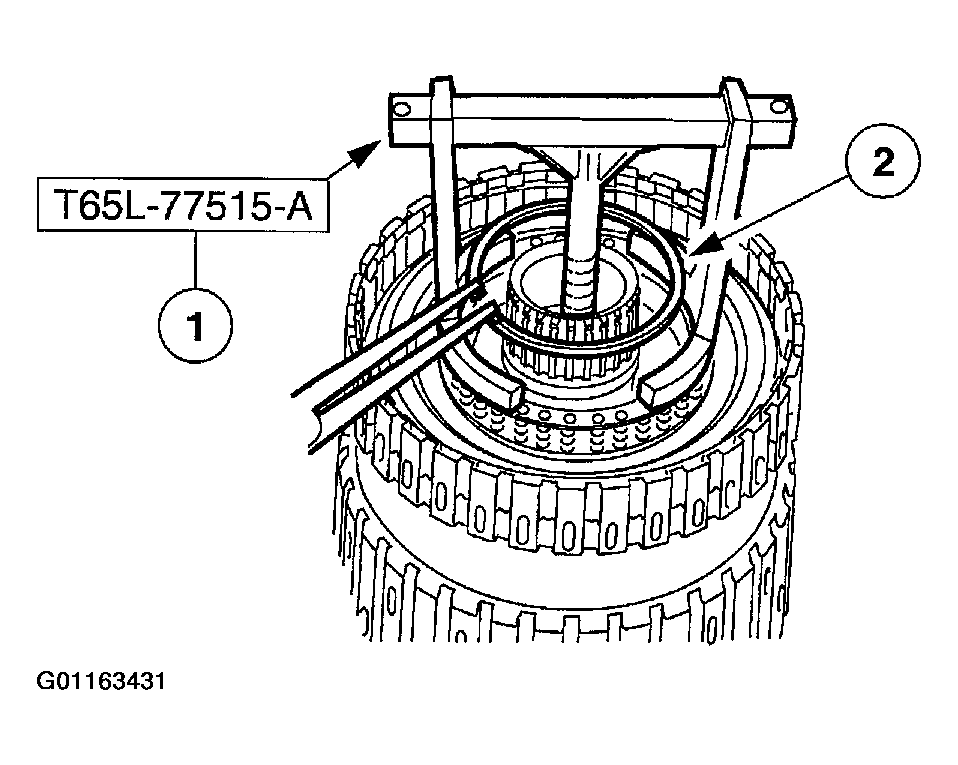 T65L-77515-A

1

2

G01163431