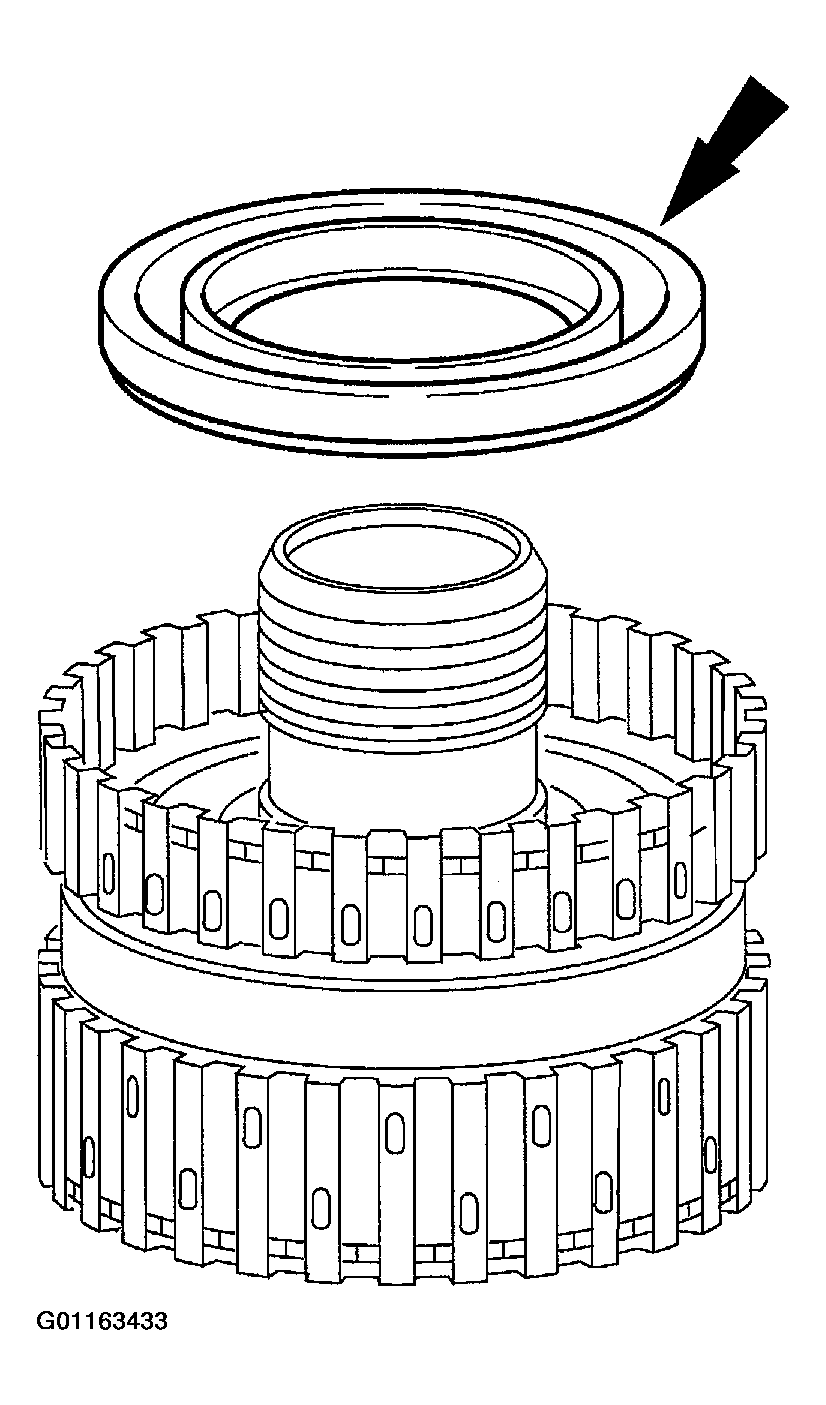 G01163433