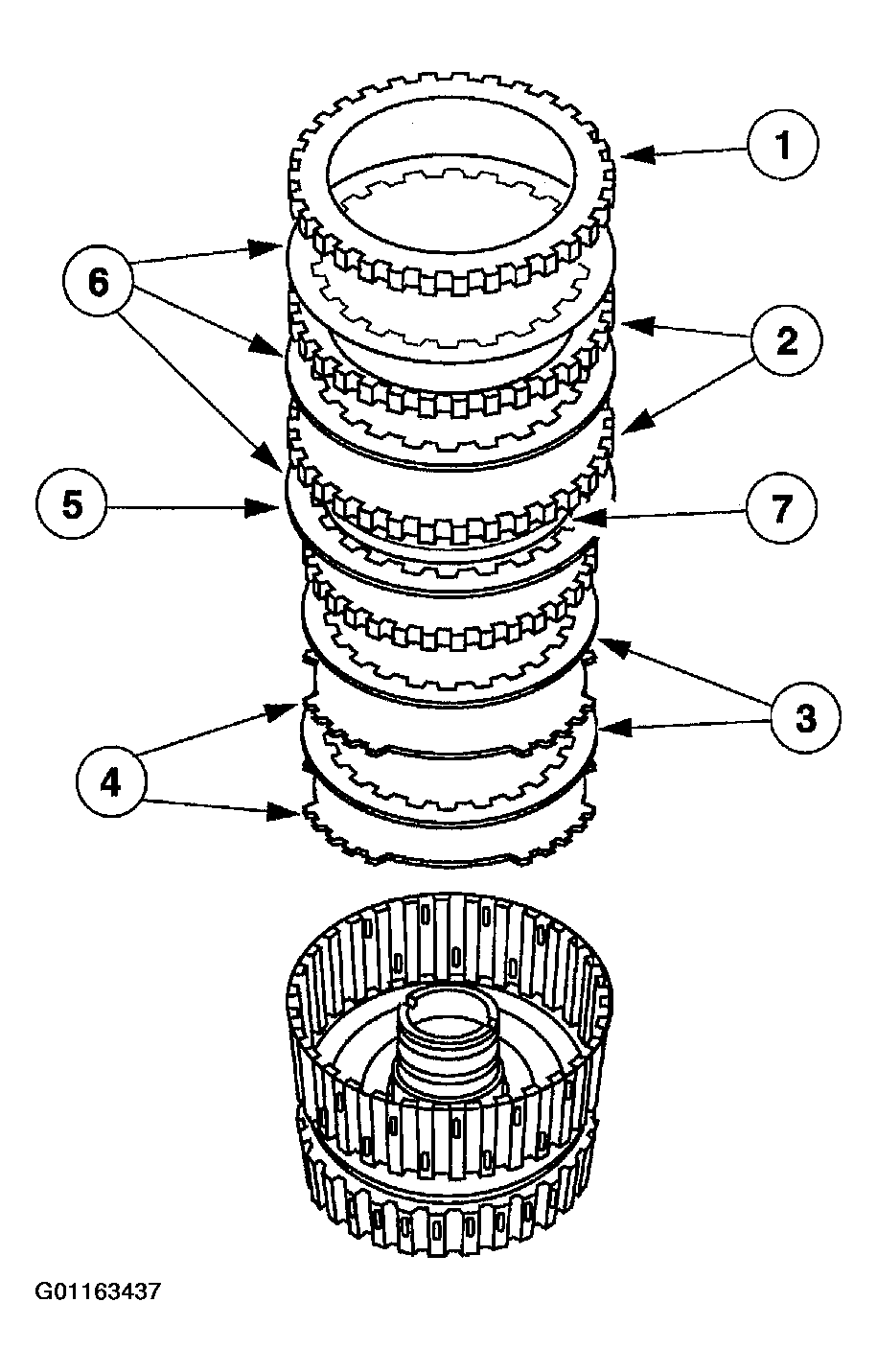 1
6
2
5
7
3
4
G01163437