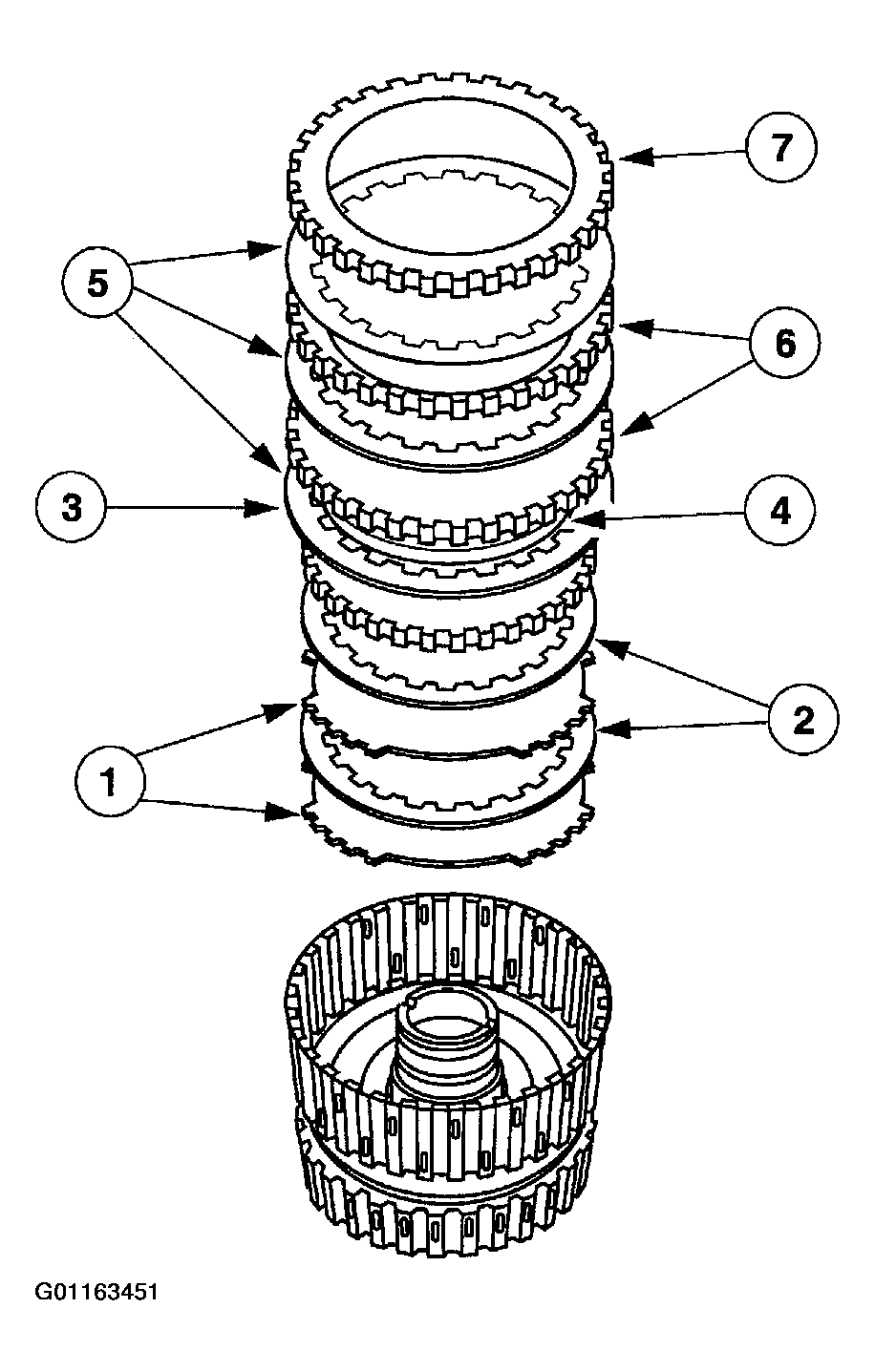 7
5
6
3
4
2
1
G01163451