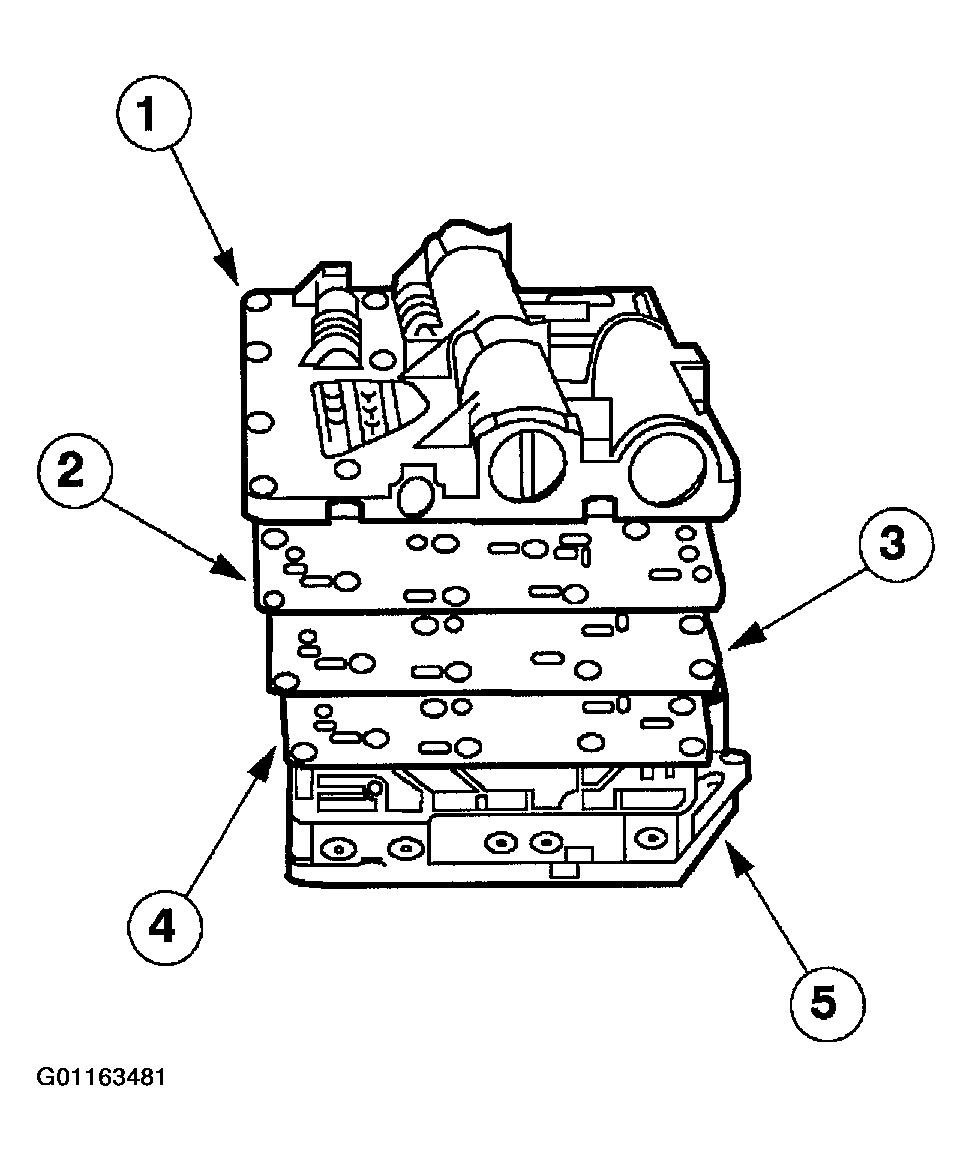 1
2
3
4
5
G01163481