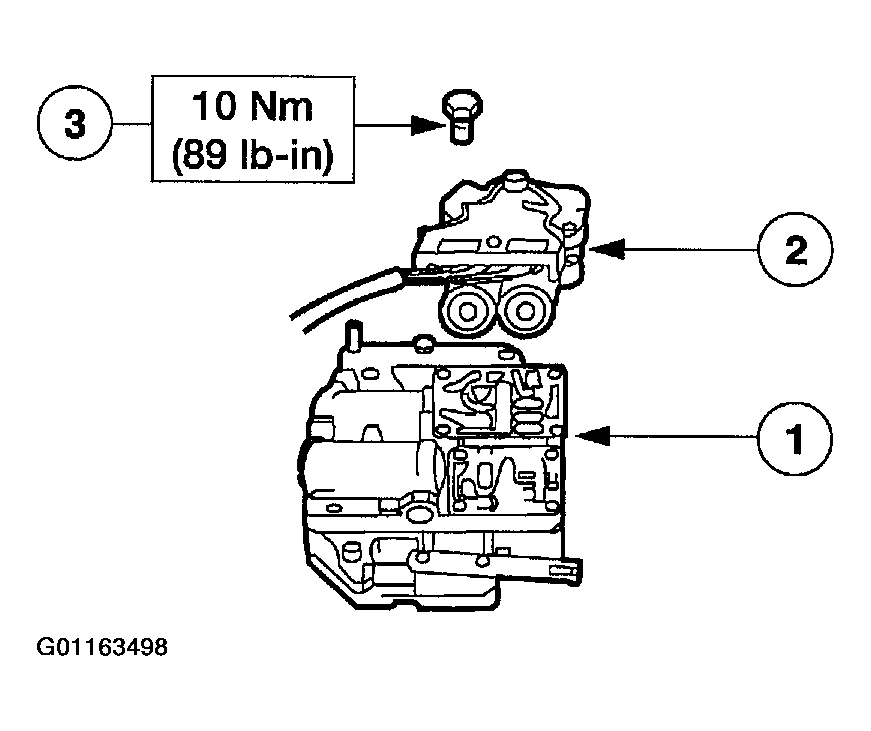 3
10 Nm
(89 lb-in)

2

1

G01163498