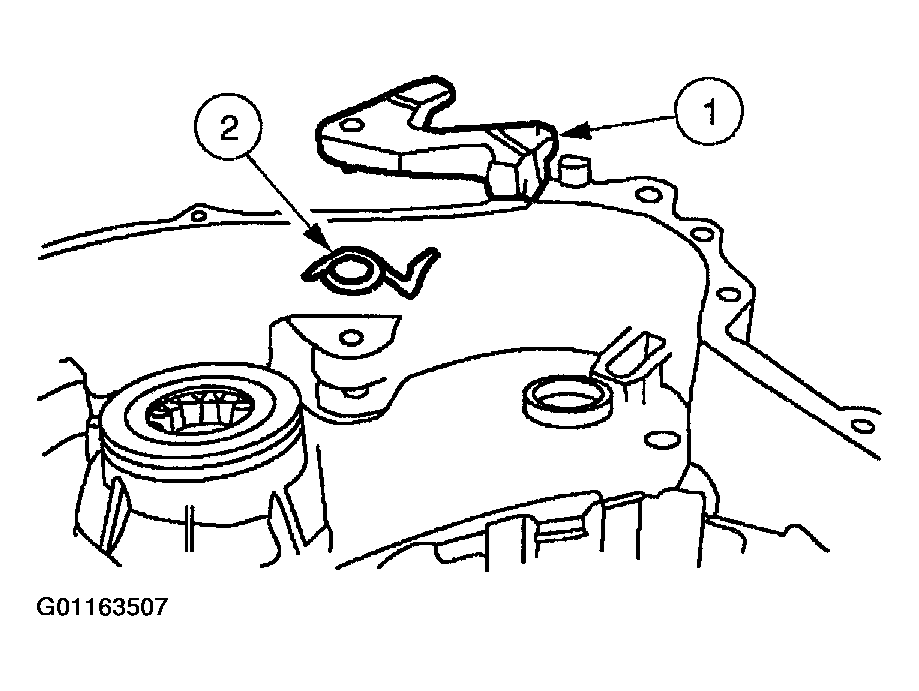 2
1
G01163507