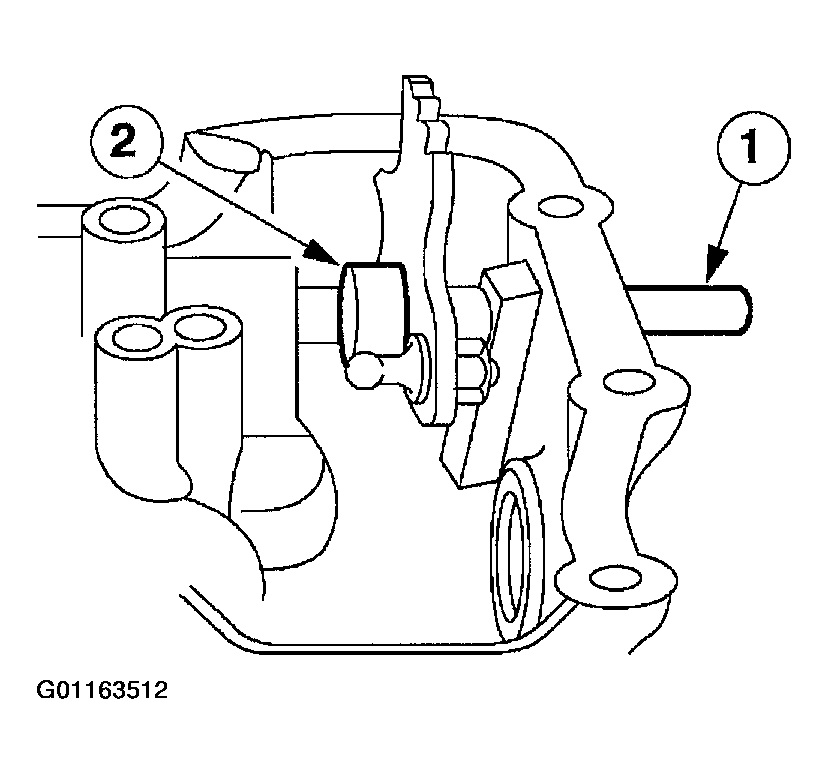 2

1

G01163512