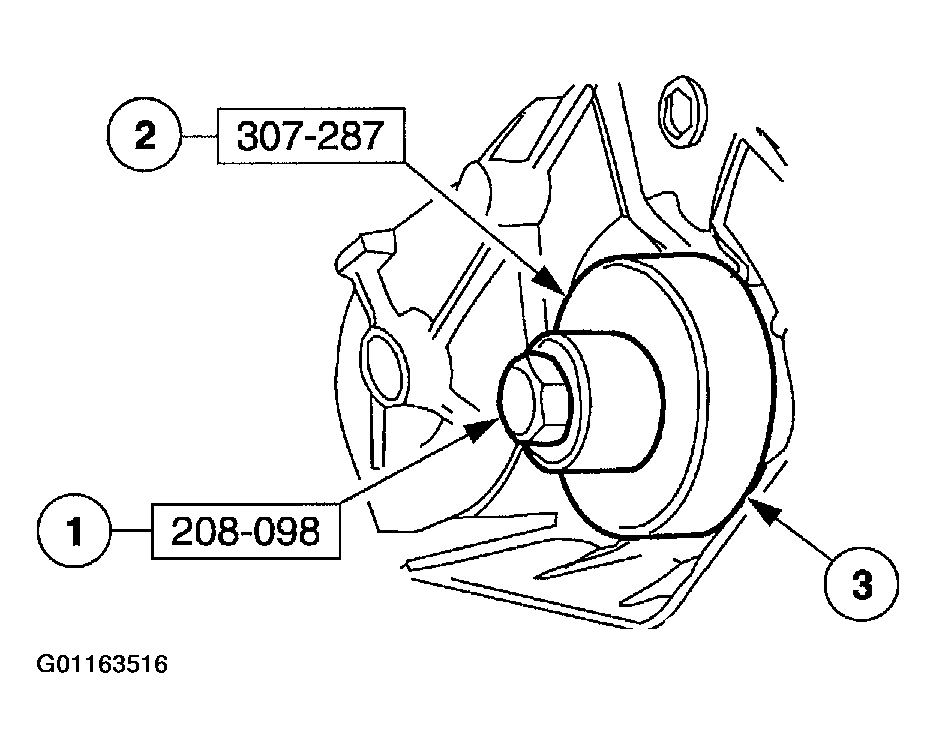 2 307-287

1 208-098

3

G01163516